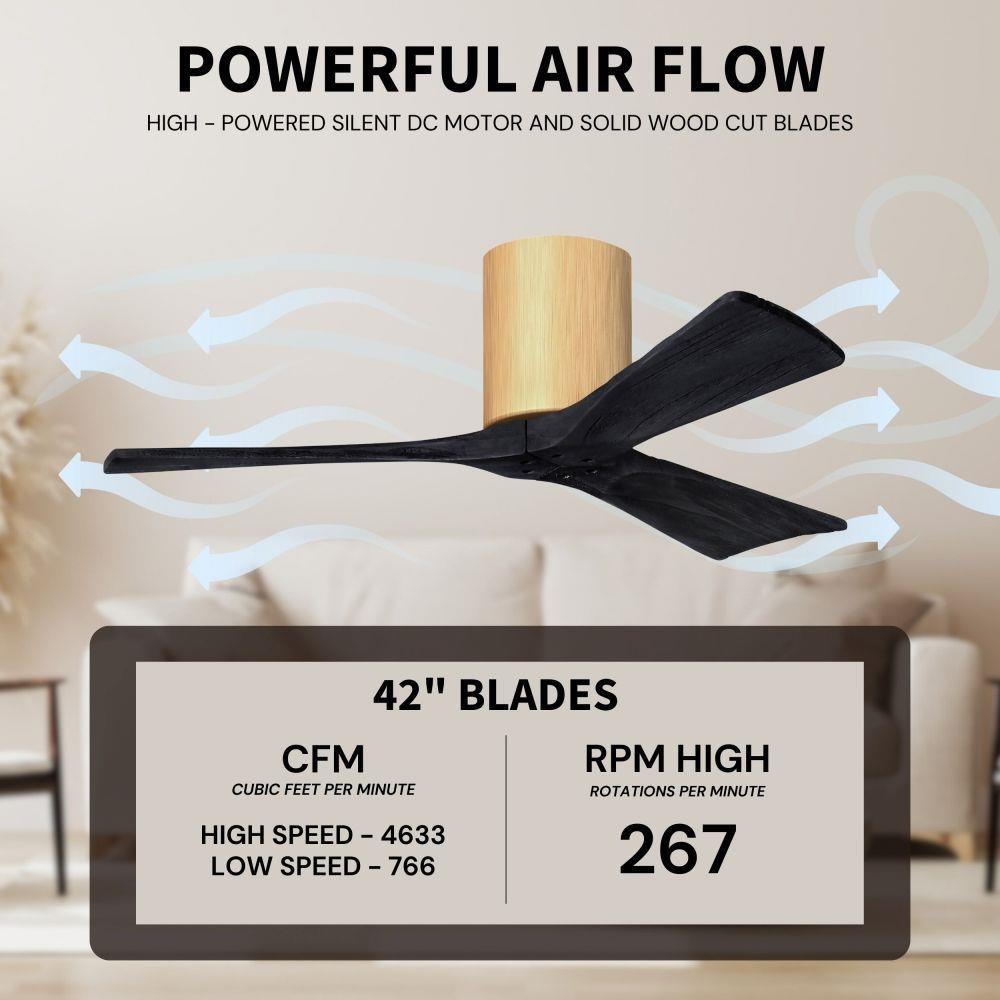 POWERFUL AIR FLOW
HIGH - POWERED SILENT DC MOTOR AND SOLID WOOD CUT BLADES

42" BLADES

CFM
CUBIC FEET PER MINUTE

HIGH SPEED - 4633
LOW SPEED - 766

RPM HIGH
ROTATIONS PER MINUTE

267