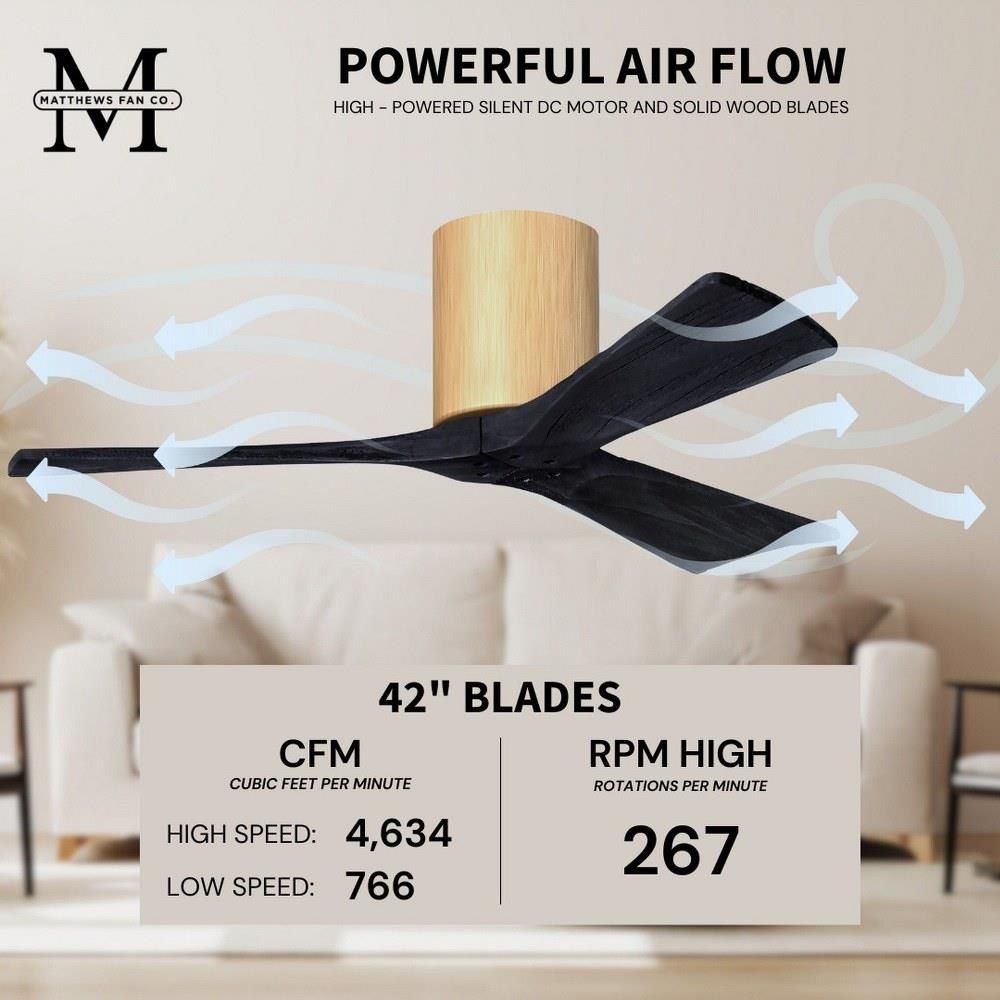 M
MATTHEWS FAN CO.

POWERFUL AIR FLOW

HIGH - POWERED SILENT DC MOTOR AND SOLID WOOD BLADES

42" BLADES

CFM
CUBIC FEET PER MINUTE

HIGH SPEED: 4,634
LOW SPEED: 766

RPM HIGH
ROTATIONS PER MINUTE

267