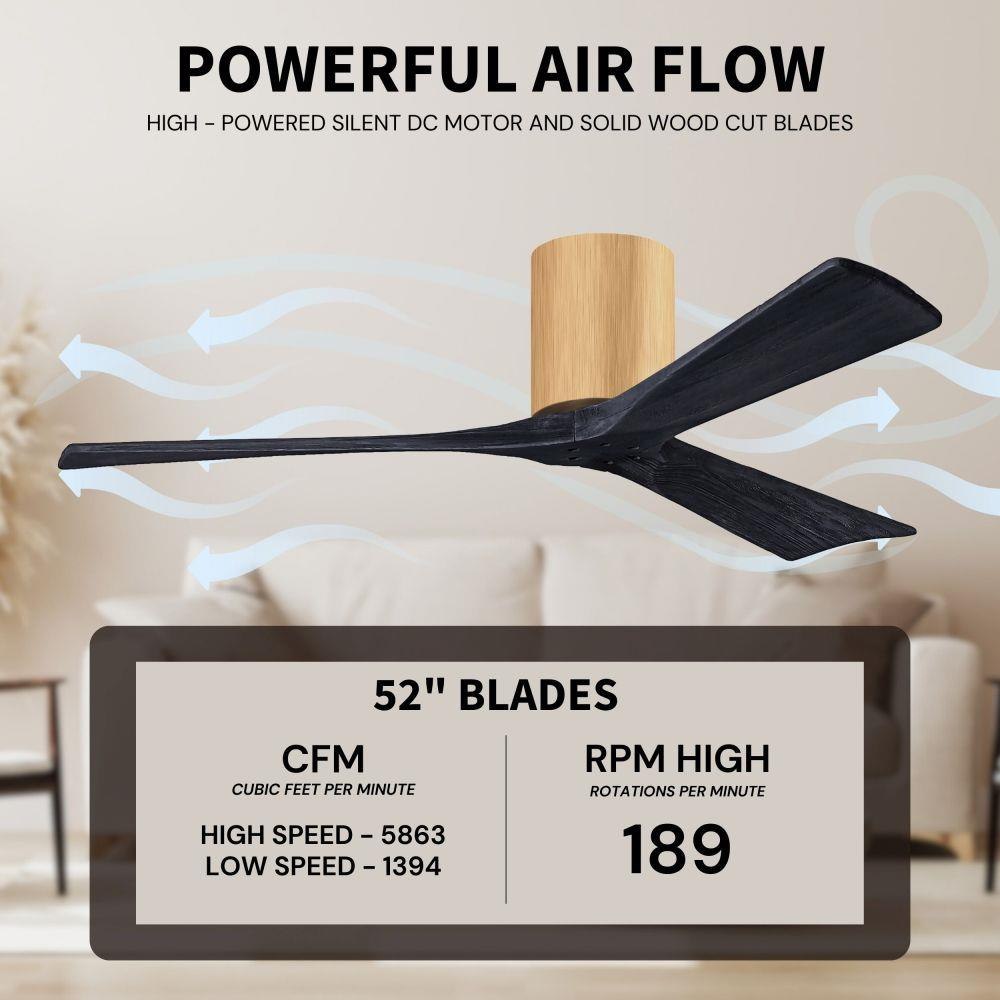 POWERFUL AIR FLOW

HIGH - POWERED SILENT DC MOTOR AND SOLID WOOD CUT BLADES

52" BLADES

CFM
CUBIC FEET PER MINUTE

HIGH SPEED - 5863
LOW SPEED - 1394

RPM HIGH
ROTATIONS PER MINUTE

189