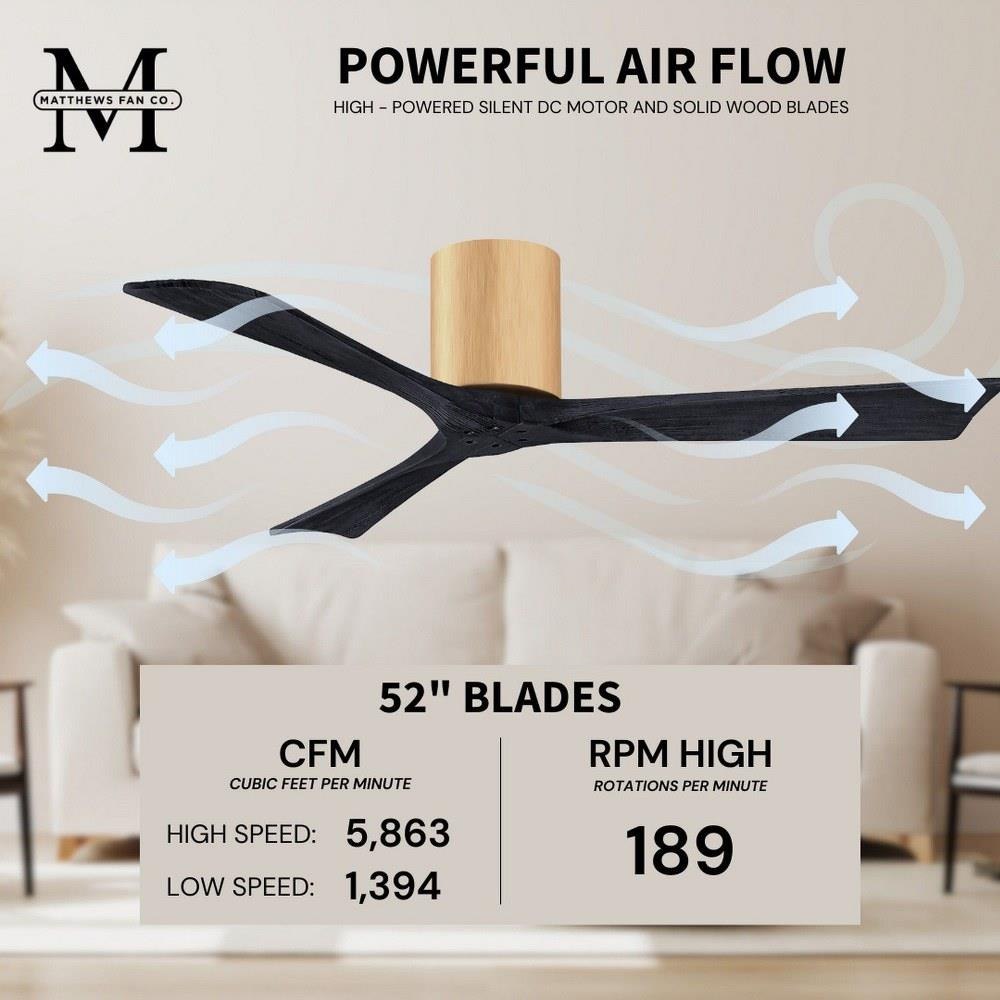 M
MATTHEWS FAN CO.

POWERFUL AIR FLOW

HIGH - POWERED SILENT DC MOTOR AND SOLID WOOD BLADES

52" BLADES

CFM
CUBIC FEET PER MINUTE

HIGH SPEED: 5,863
LOW SPEED: 1,394

RPM HIGH
ROTATIONS PER MINUTE

189