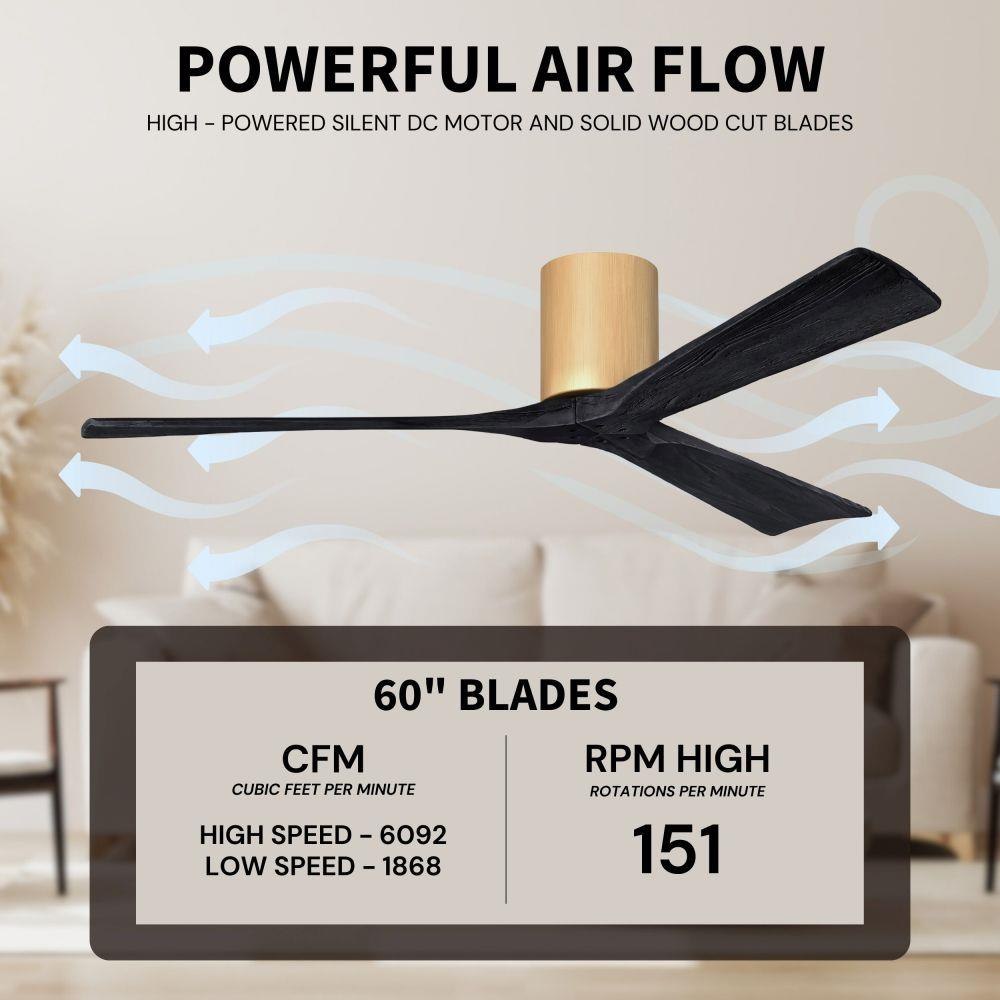 POWERFUL AIR FLOW

HIGH - POWERED SILENT DC MOTOR AND SOLID WOOD CUT BLADES

60" BLADES

CFM
CUBIC FEET PER MINUTE

HIGH SPEED - 6092
LOW SPEED - 1868

RPM HIGH
ROTATIONS PER MINUTE

151