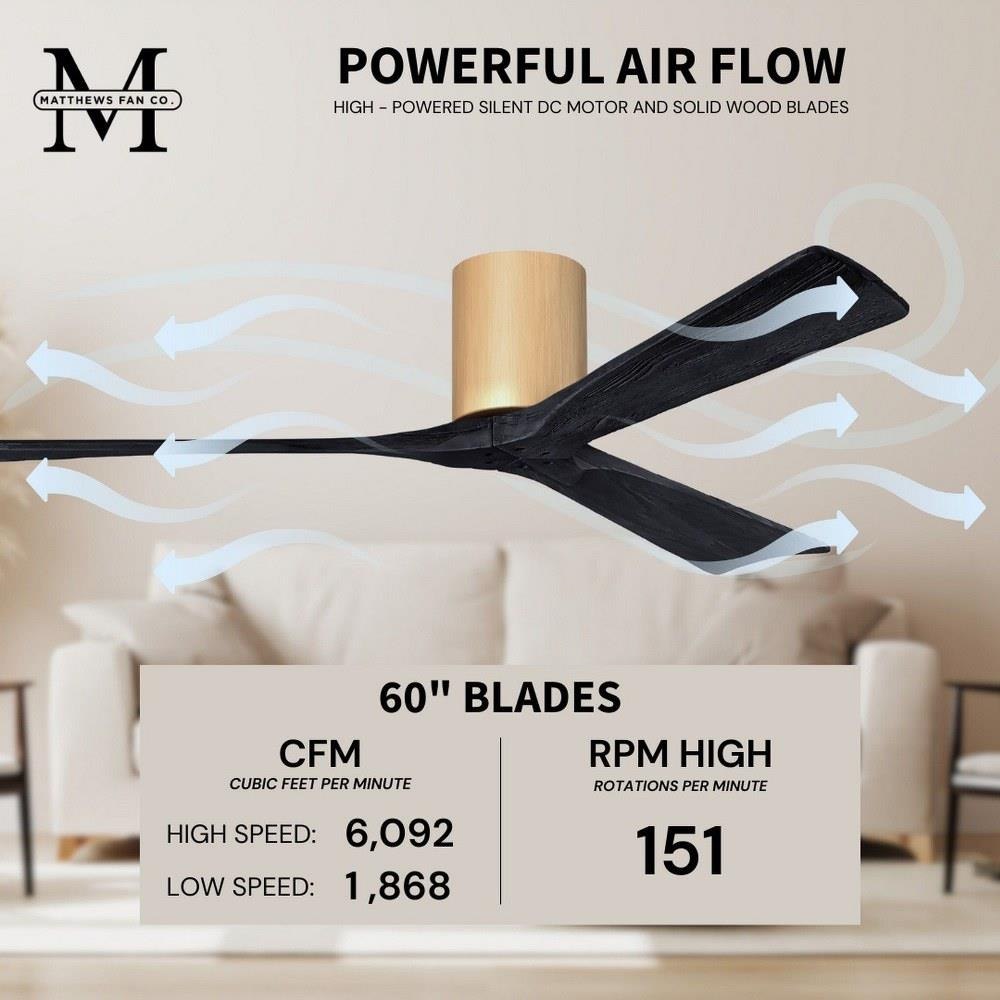 M
MATTHEWS FAN CO.

POWERFUL AIR FLOW

HIGH - POWERED SILENT DC MOTOR AND SOLID WOOD BLADES

60" BLADES

CFM
CUBIC FEET PER MINUTE

HIGH SPEED: 6,092

LOW SPEED: 1,868

RPM HIGH
ROTATIONS PER MINUTE

151