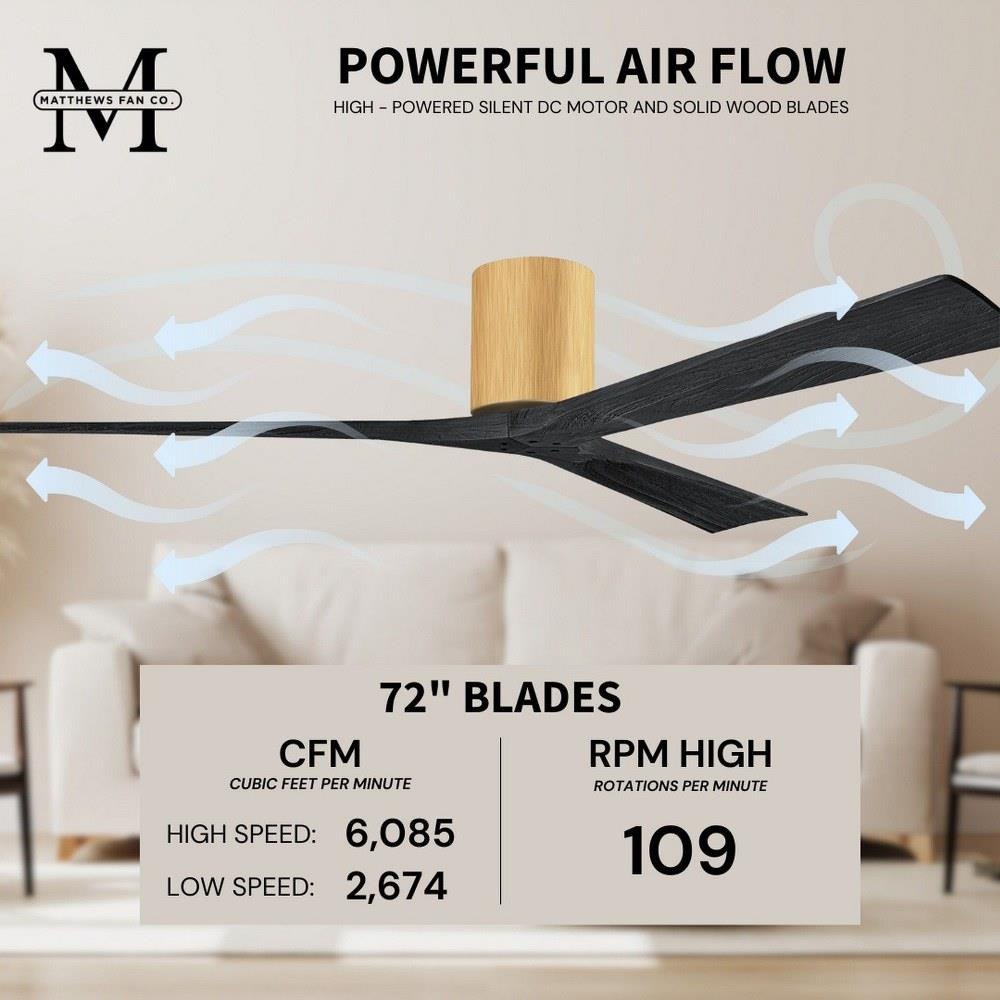 M
MATTHEWS FAN CO.

POWERFUL AIR FLOW
HIGH - POWERED SILENT DC MOTOR AND SOLID WOOD BLADES

72" BLADES

CFM
CUBIC FEET PER MINUTE
HIGH SPEED: 6,085
LOW SPEED: 2,674

RPM HIGH
ROTATIONS PER MINUTE
109