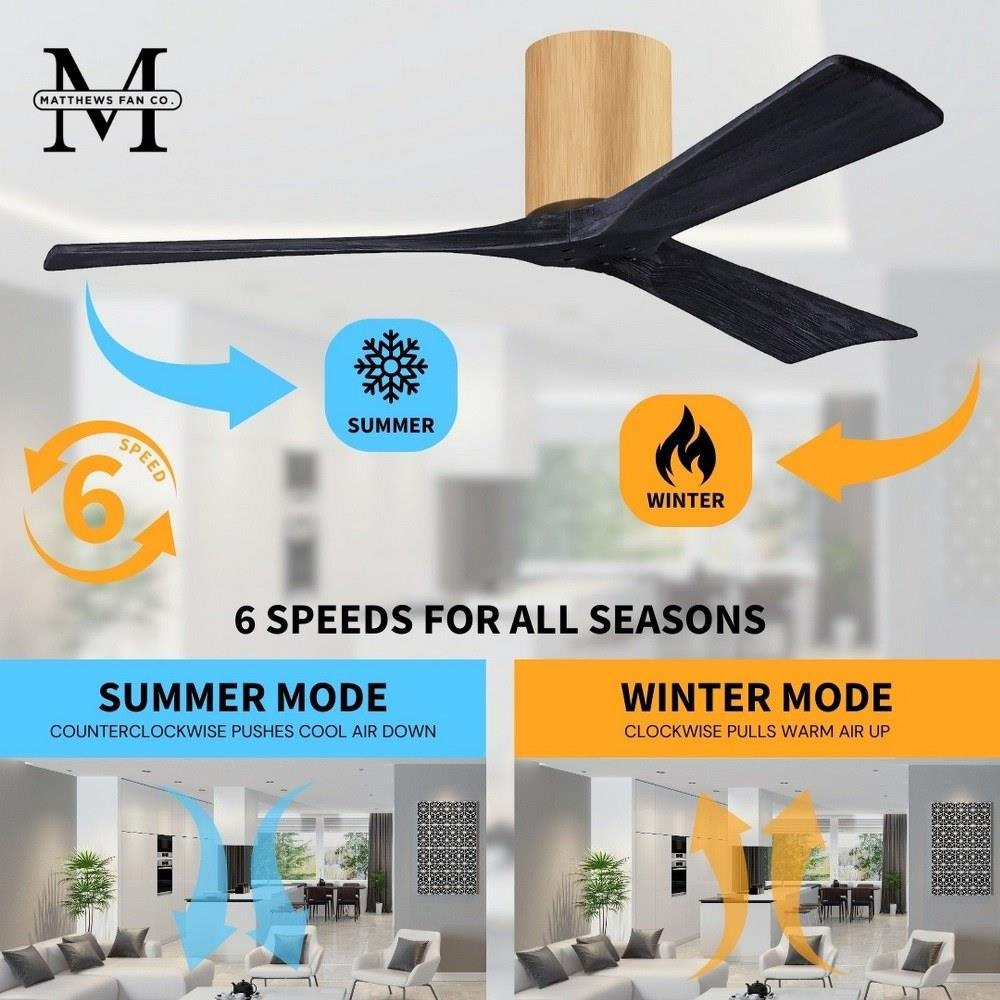 M
MATTHEWS FAN CO.

SUMMER

WINTER

6
SPEED

6 SPEEDS FOR ALL SEASONS

SUMMER MODE
COUNTERCLOCKWISE PUSHES COOL AIR DOWN

WINTER MODE
CLOCKWISE PULLS WARM AIR UP