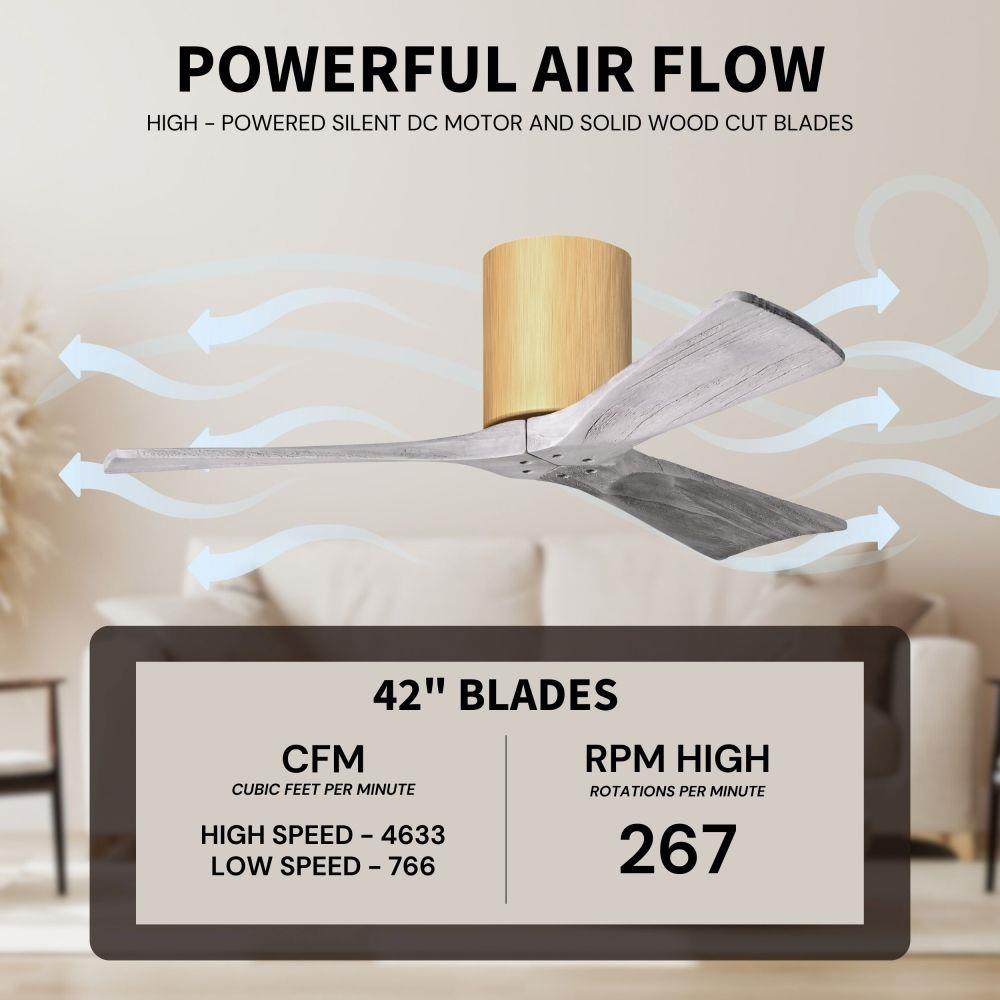 POWERFUL AIR FLOW

HIGH - POWERED SILENT DC MOTOR AND SOLID WOOD CUT BLADES

42" BLADES

CFM
CUBIC FEET PER MINUTE

HIGH SPEED - 4633
LOW SPEED - 766

RPM HIGH
ROTATIONS PER MINUTE

267