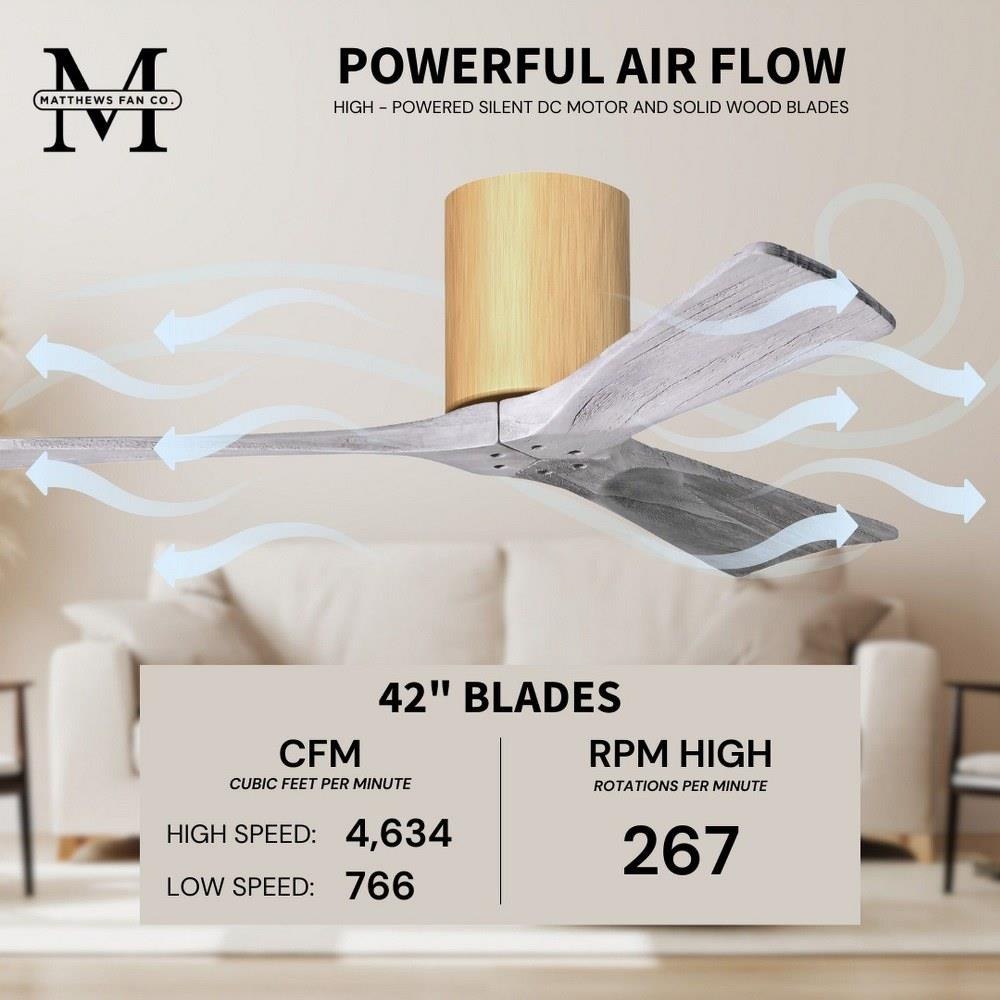 M
MATTHEWS FAN CO.

POWERFUL AIR FLOW

HIGH - POWERED SILENT DC MOTOR AND SOLID WOOD BLADES

42" BLADES

CFM
CUBIC FEET PER MINUTE

HIGH SPEED: 4,634
LOW SPEED: 766

RPM HIGH
ROTATIONS PER MINUTE

267