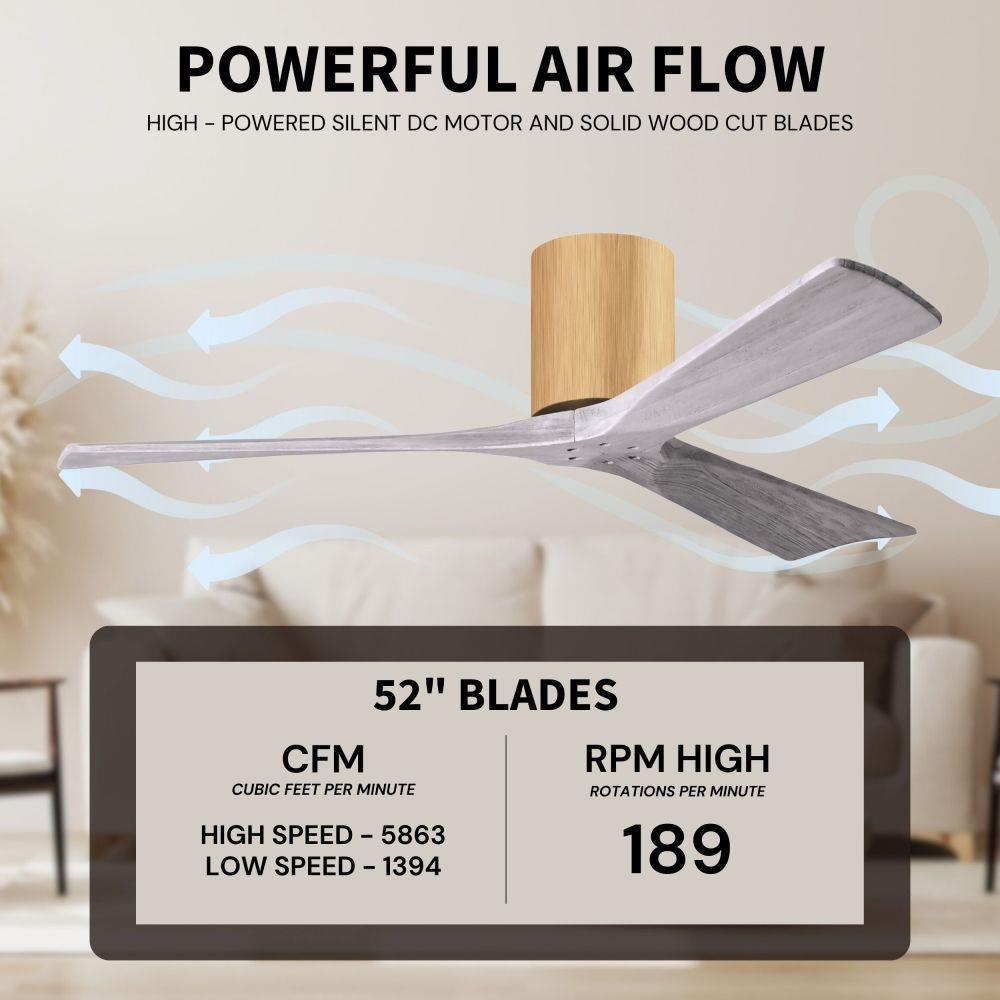 POWERFUL AIR FLOW

HIGH - POWERED SILENT DC MOTOR AND SOLID WOOD CUT BLADES

52" BLADES

CFM
CUBIC FEET PER MINUTE

HIGH SPEED - 5863
LOW SPEED - 1394

RPM HIGH
ROTATIONS PER MINUTE

189