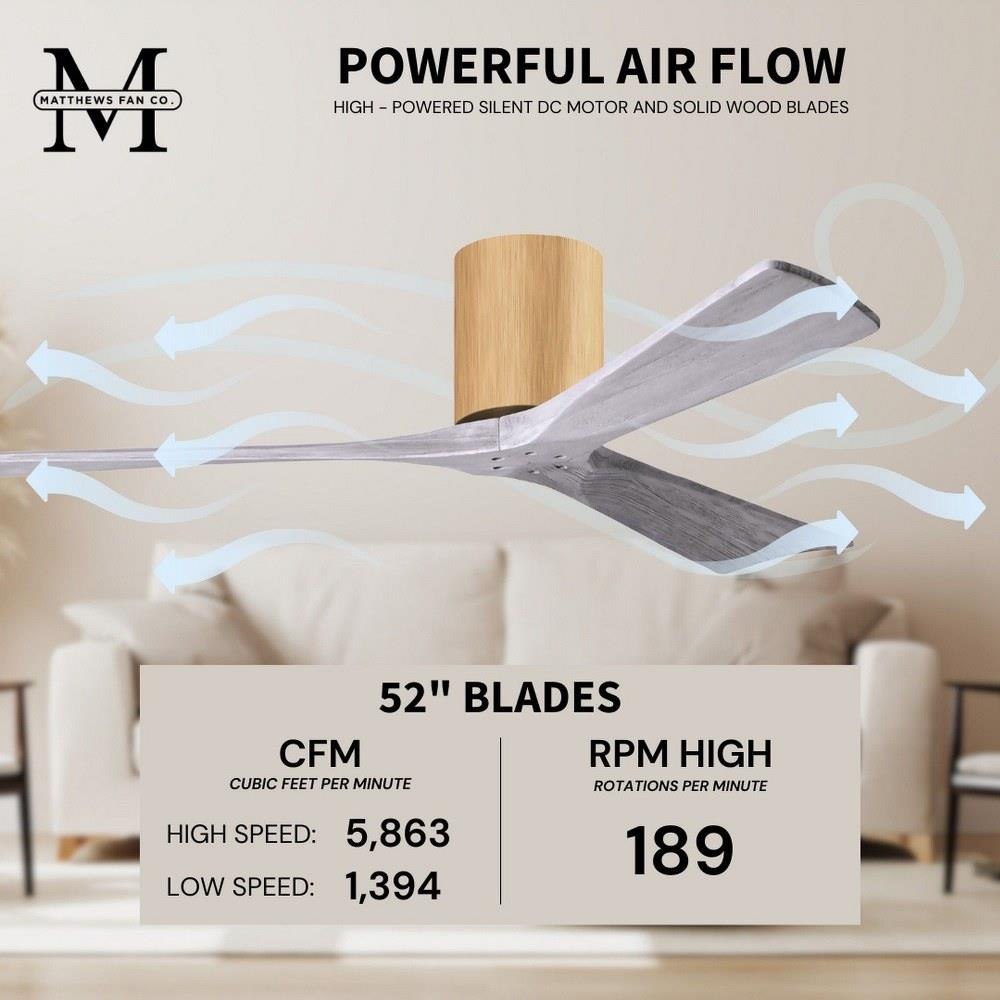 M
MATTHEWS FAN CO.

POWERFUL AIR FLOW

HIGH - POWERED SILENT DC MOTOR AND SOLID WOOD BLADES

52" BLADES

CFM
CUBIC FEET PER MINUTE

HIGH SPEED: 5,863

LOW SPEED: 1,394

RPM HIGH
ROTATIONS PER MINUTE

189