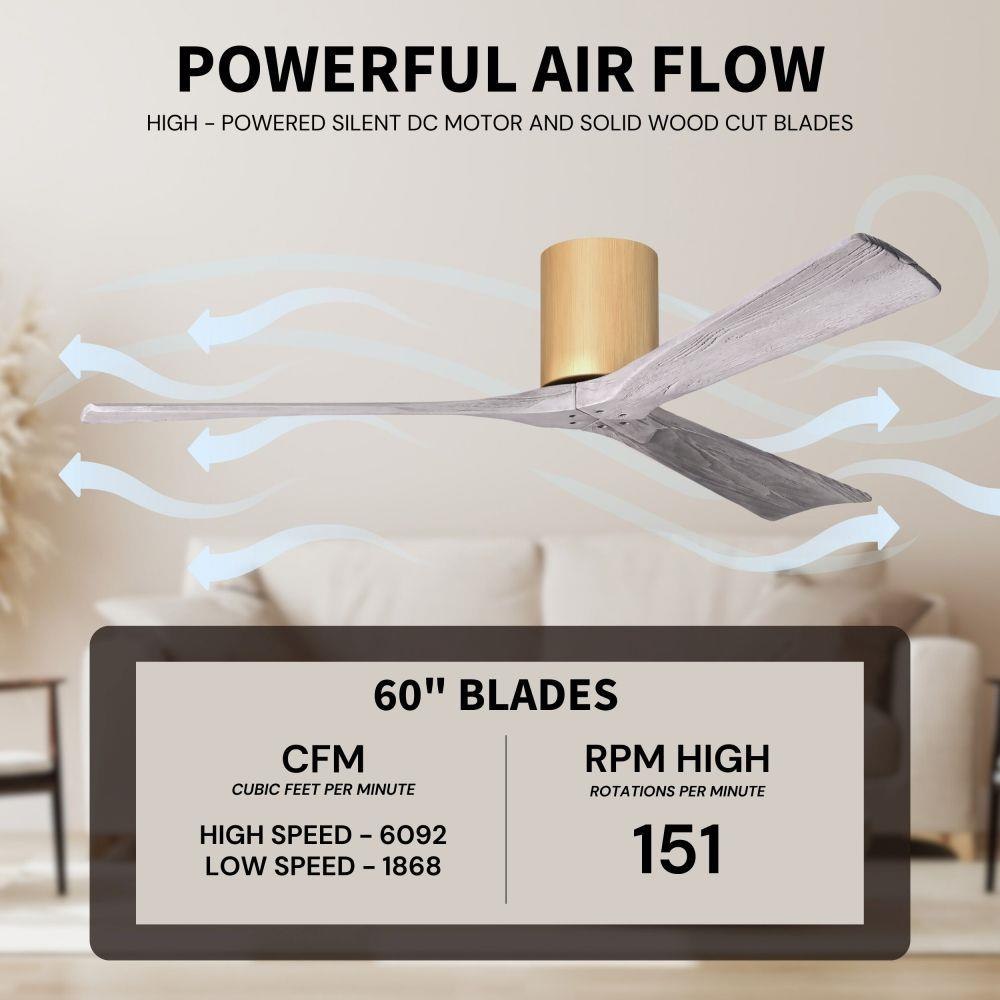 POWERFUL AIR FLOW

HIGH - POWERED SILENT DC MOTOR AND SOLID WOOD CUT BLADES

60" BLADES

CFM
CUBIC FEET PER MINUTE

HIGH SPEED - 6092
LOW SPEED - 1868

RPM HIGH
ROTATIONS PER MINUTE

151