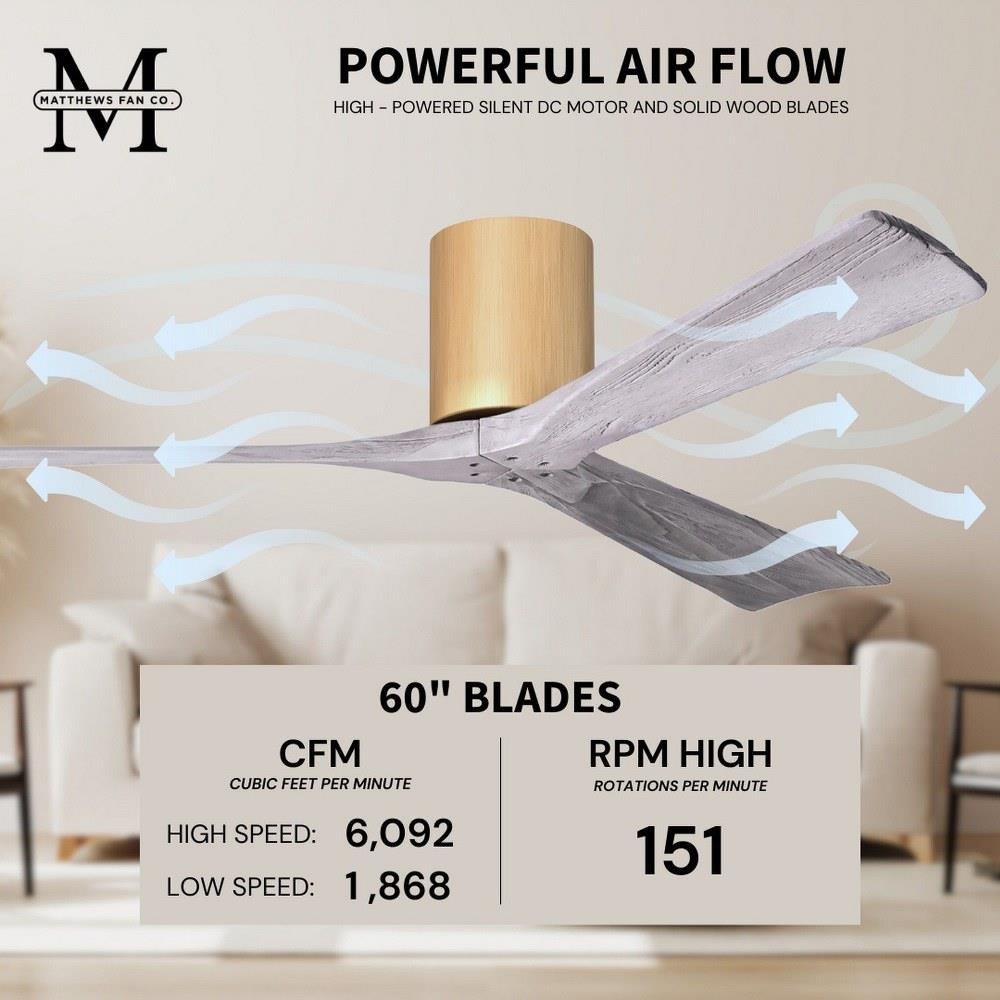 M
MATTHEWS FAN CO.

POWERFUL AIR FLOW
HIGH - POWERED SILENT DC MOTOR AND SOLID WOOD BLADES

60" BLADES

CFM
CUBIC FEET PER MINUTE
HIGH SPEED: 6,092
LOW SPEED: 1,868

RPM HIGH
ROTATIONS PER MINUTE
151