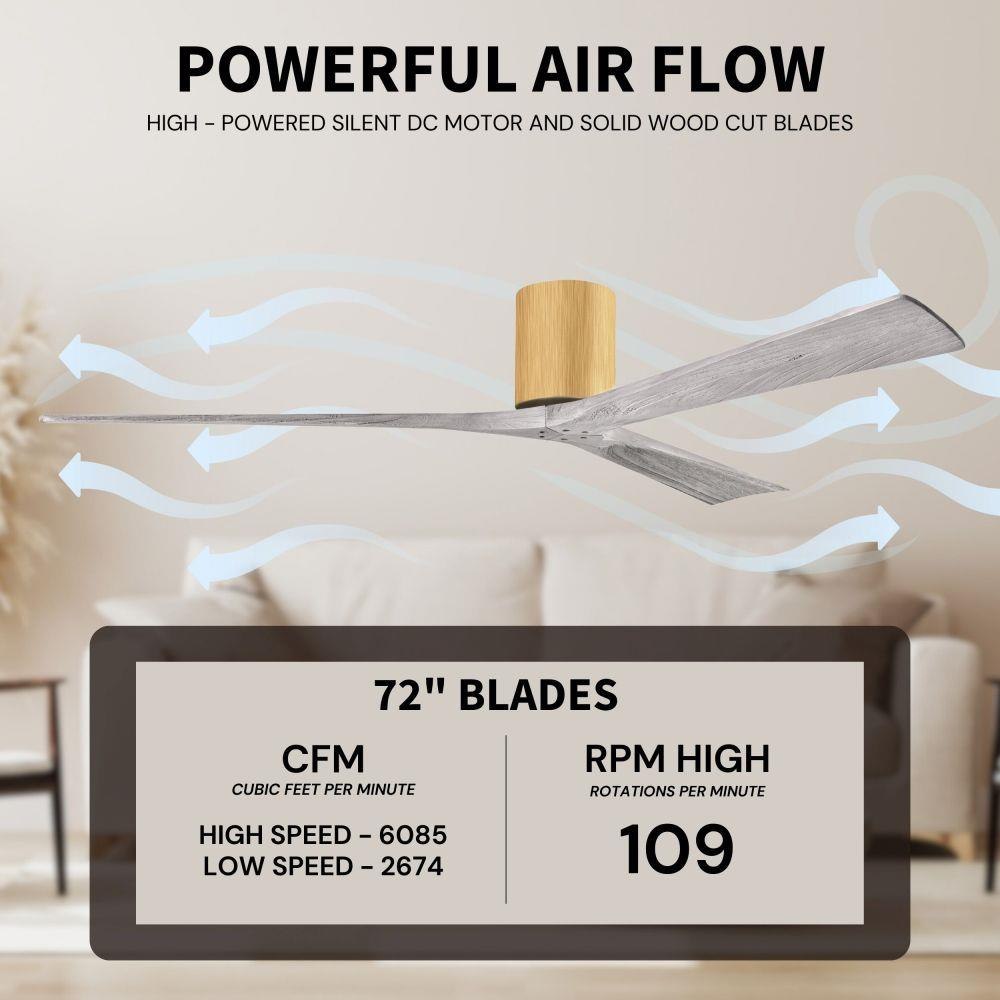 POWERFUL AIR FLOW

HIGH - POWERED SILENT DC MOTOR AND SOLID WOOD CUT BLADES

72" BLADES

CFM
CUBIC FEET PER MINUTE

HIGH SPEED - 6085
LOW SPEED - 2674

RPM HIGH
ROTATIONS PER MINUTE

109