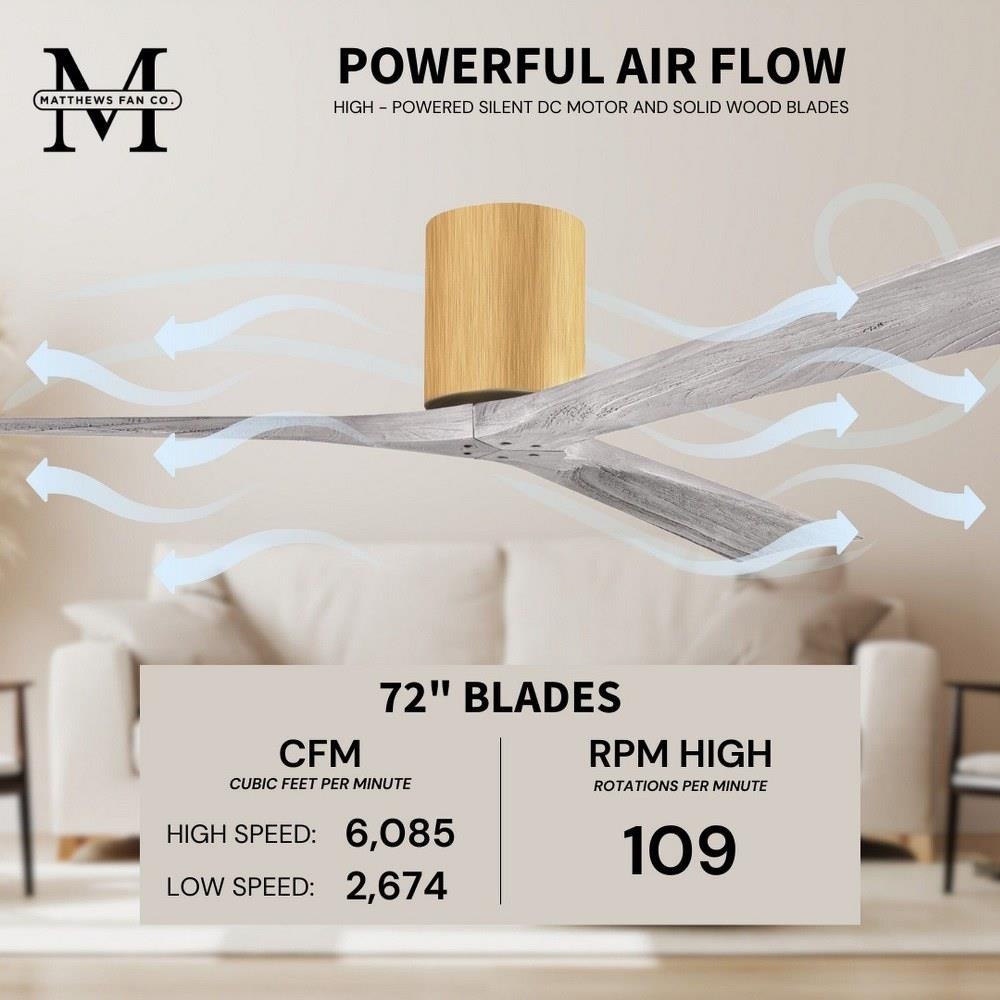 M
MATTHEWS FAN CO.

POWERFUL AIR FLOW

HIGH - POWERED SILENT DC MOTOR AND SOLID WOOD BLADES

72" BLADES

CFM
CUBIC FEET PER MINUTE

HIGH SPEED: 6,085
LOW SPEED: 2,674

RPM HIGH
ROTATIONS PER MINUTE

109