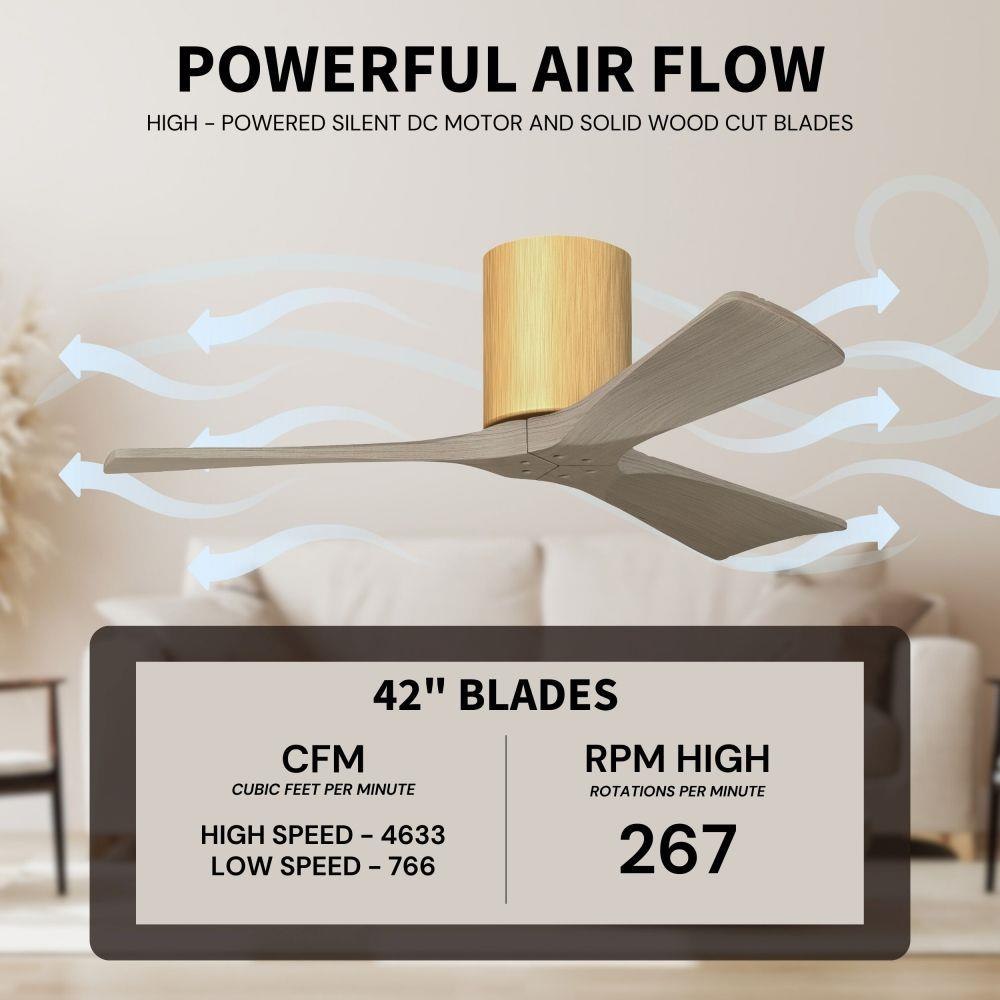 POWERFUL AIR FLOW

HIGH - POWERED SILENT DC MOTOR AND SOLID WOOD CUT BLADES

42" BLADES

CFM
CUBIC FEET PER MINUTE

HIGH SPEED - 4633
LOW SPEED - 766

RPM HIGH
ROTATIONS PER MINUTE

267