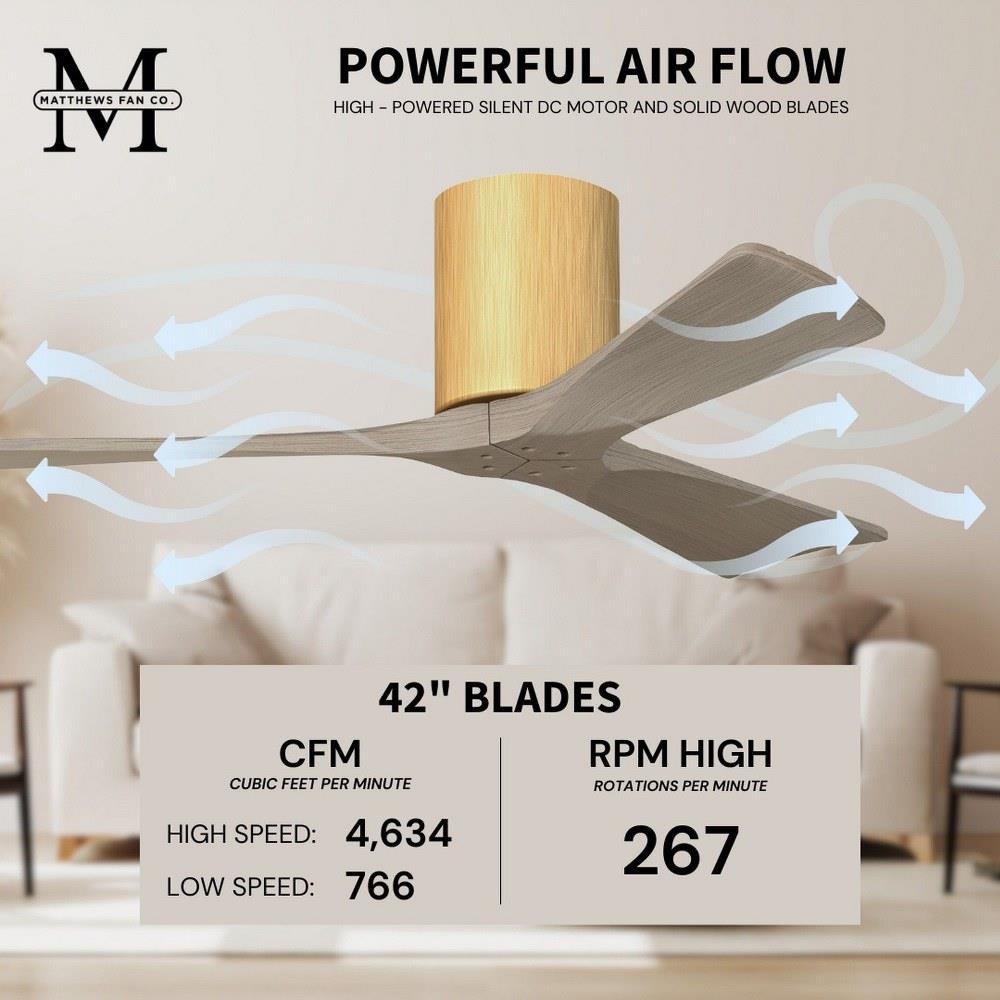 M
MATTHEWS FAN CO.

POWERFUL AIR FLOW

HIGH - POWERED SILENT DC MOTOR AND SOLID WOOD BLADES

42" BLADES

CFM
CUBIC FEET PER MINUTE

HIGH SPEED: 4,634
LOW SPEED: 766

RPM HIGH
ROTATIONS PER MINUTE

267