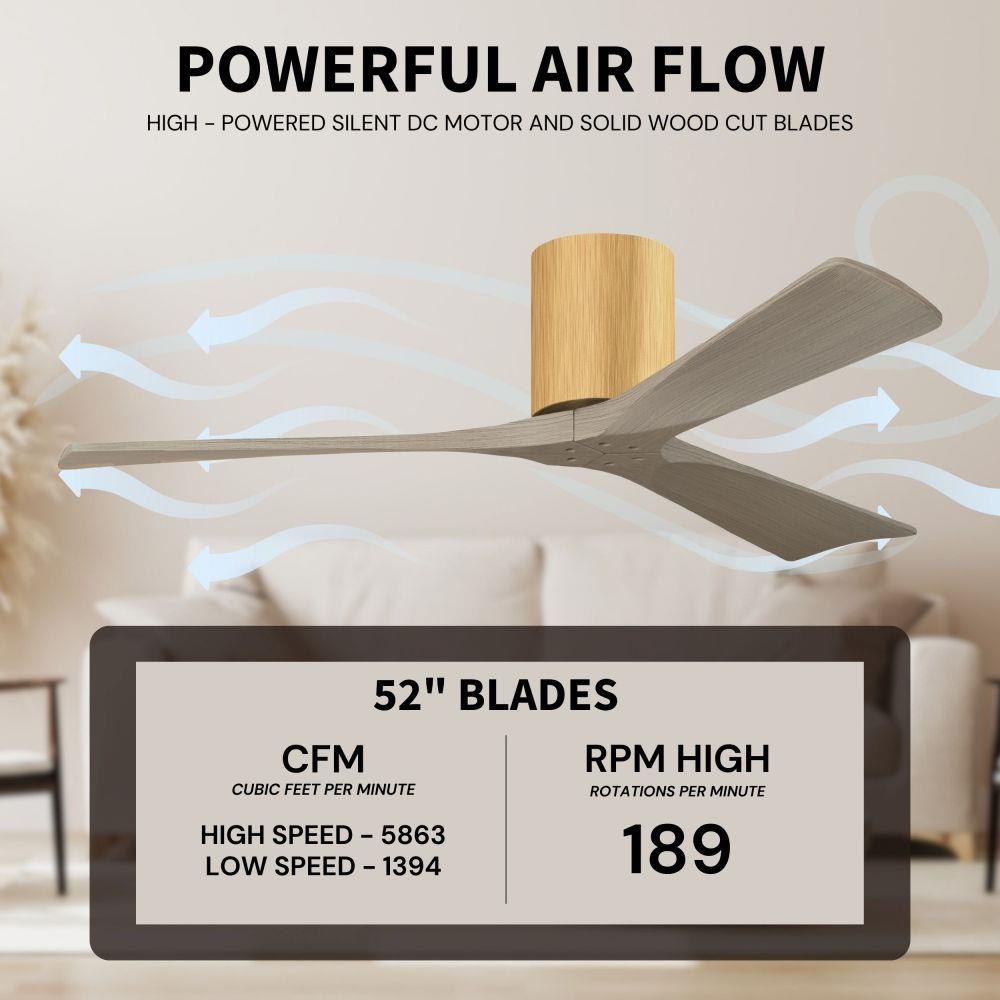 POWERFUL AIR FLOW

HIGH - POWERED SILENT DC MOTOR AND SOLID WOOD CUT BLADES

52" BLADES

CFM
CUBIC FEET PER MINUTE

HIGH SPEED - 5863
LOW SPEED - 1394

RPM HIGH
ROTATIONS PER MINUTE

189