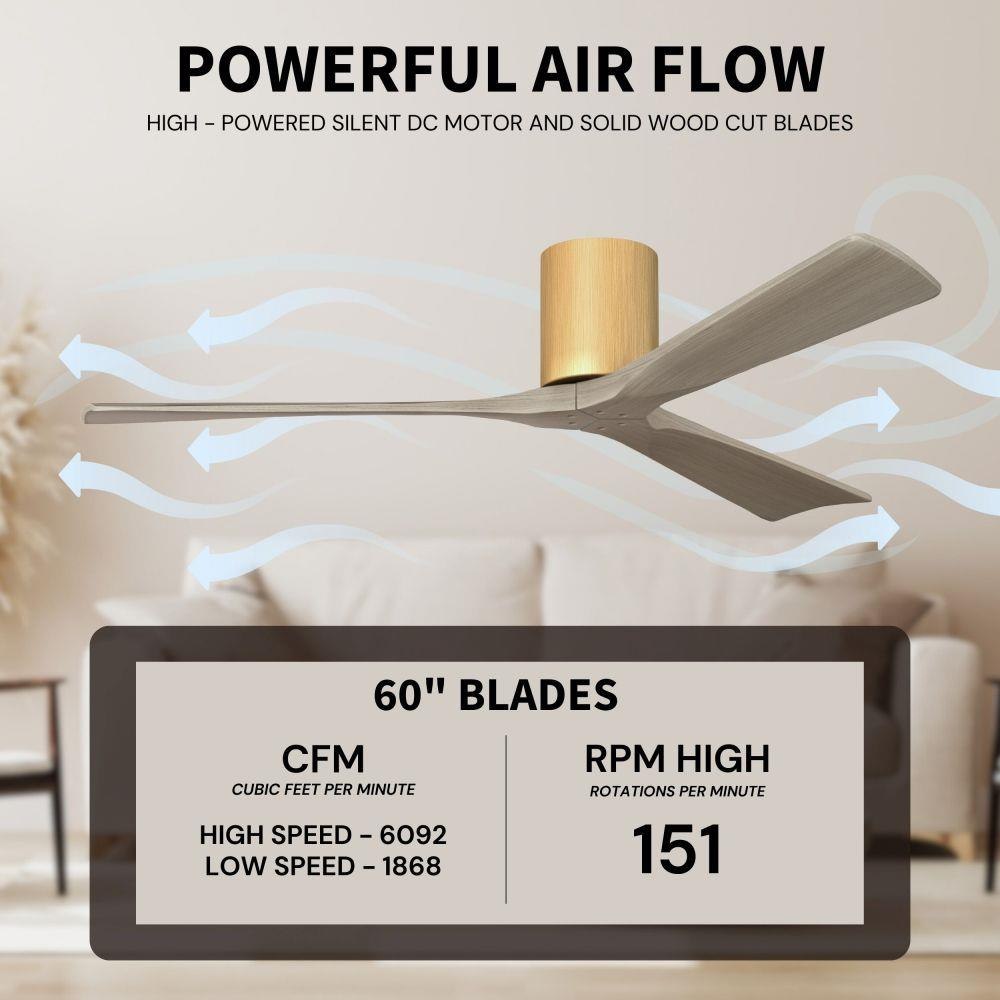 POWERFUL AIR FLOW

HIGH - POWERED SILENT DC MOTOR AND SOLID WOOD CUT BLADES

60" BLADES

CFM
CUBIC FEET PER MINUTE

HIGH SPEED - 6092
LOW SPEED - 1868

RPM HIGH
ROTATIONS PER MINUTE

151