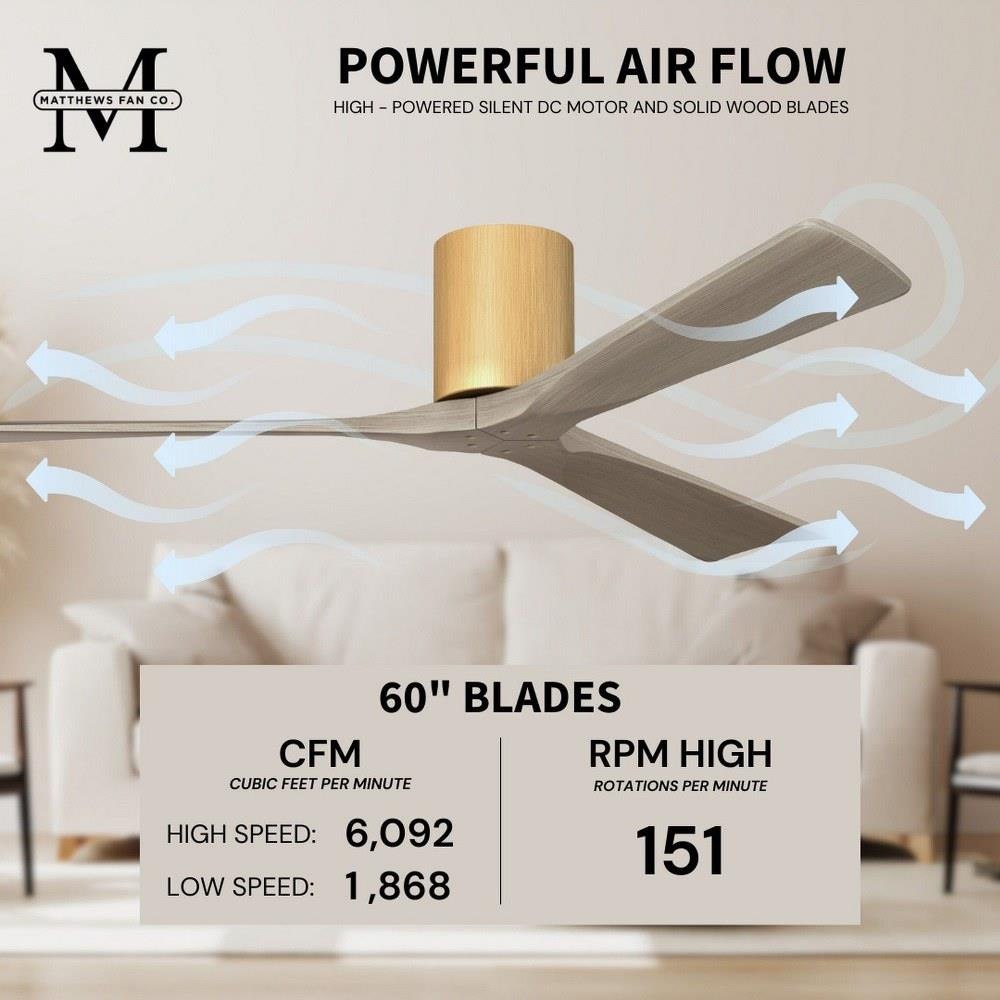 M
MATTHEWS FAN CO.

POWERFUL AIR FLOW

HIGH - POWERED SILENT DC MOTOR AND SOLID WOOD BLADES

60" BLADES

CFM
CUBIC FEET PER MINUTE

HIGH SPEED: 6,092
LOW SPEED: 1,868

RPM HIGH
ROTATIONS PER MINUTE

151