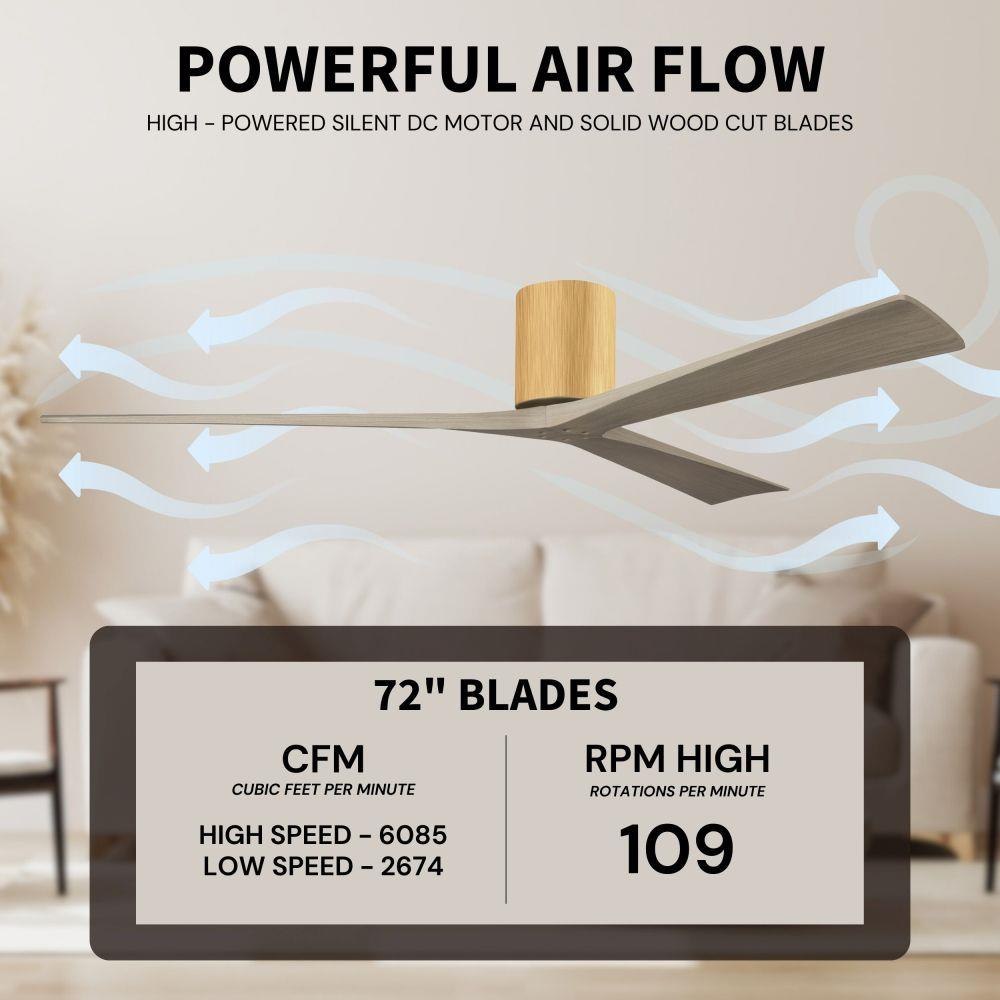 POWERFUL AIR FLOW
HIGH - POWERED SILENT DC MOTOR AND SOLID WOOD CUT BLADES

72" BLADES

CFM
CUBIC FEET PER MINUTE

HIGH SPEED - 6085
LOW SPEED - 2674

RPM HIGH
ROTATIONS PER MINUTE

109