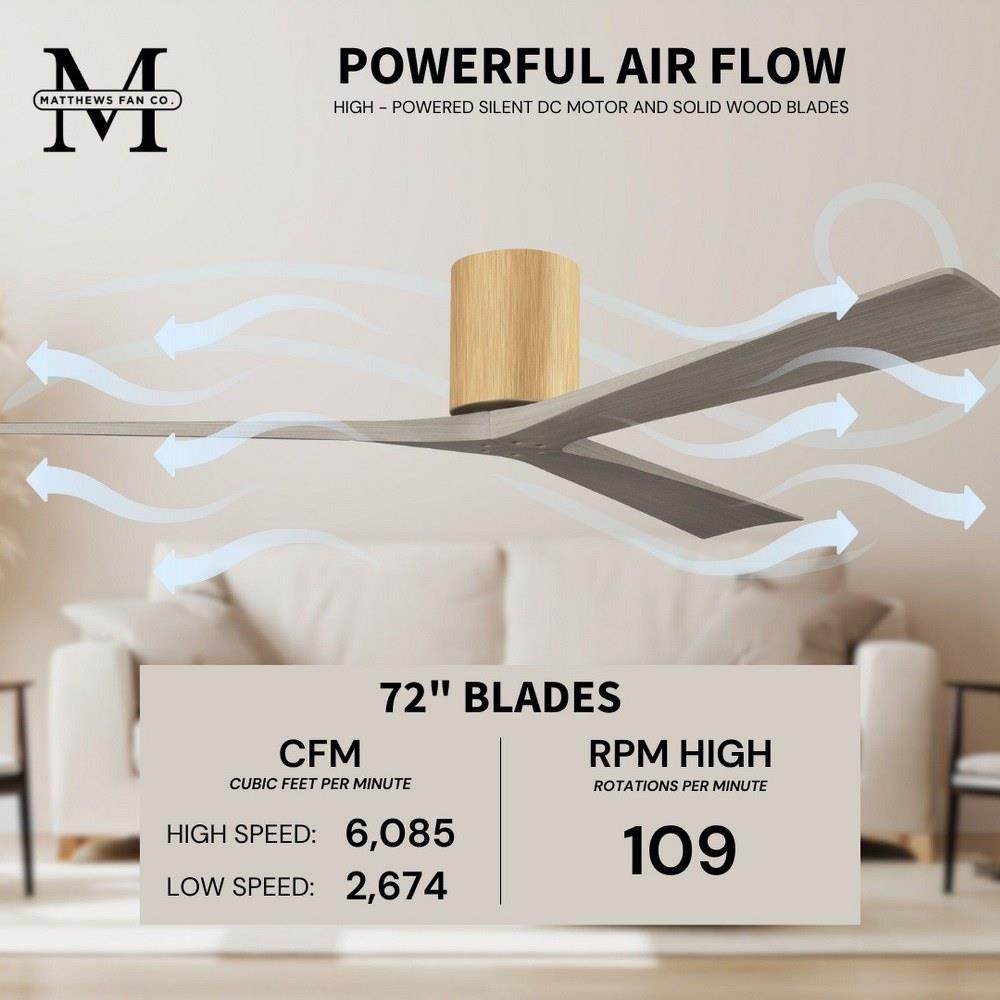 M
MATTHEWS FAN CO.

POWERFUL AIR FLOW
HIGH - POWERED SILENT DC MOTOR AND SOLID WOOD BLADES

72" BLADES

CFM
CUBIC FEET PER MINUTE
HIGH SPEED: 6,085
LOW SPEED: 2,674

RPM HIGH
ROTATIONS PER MINUTE
109