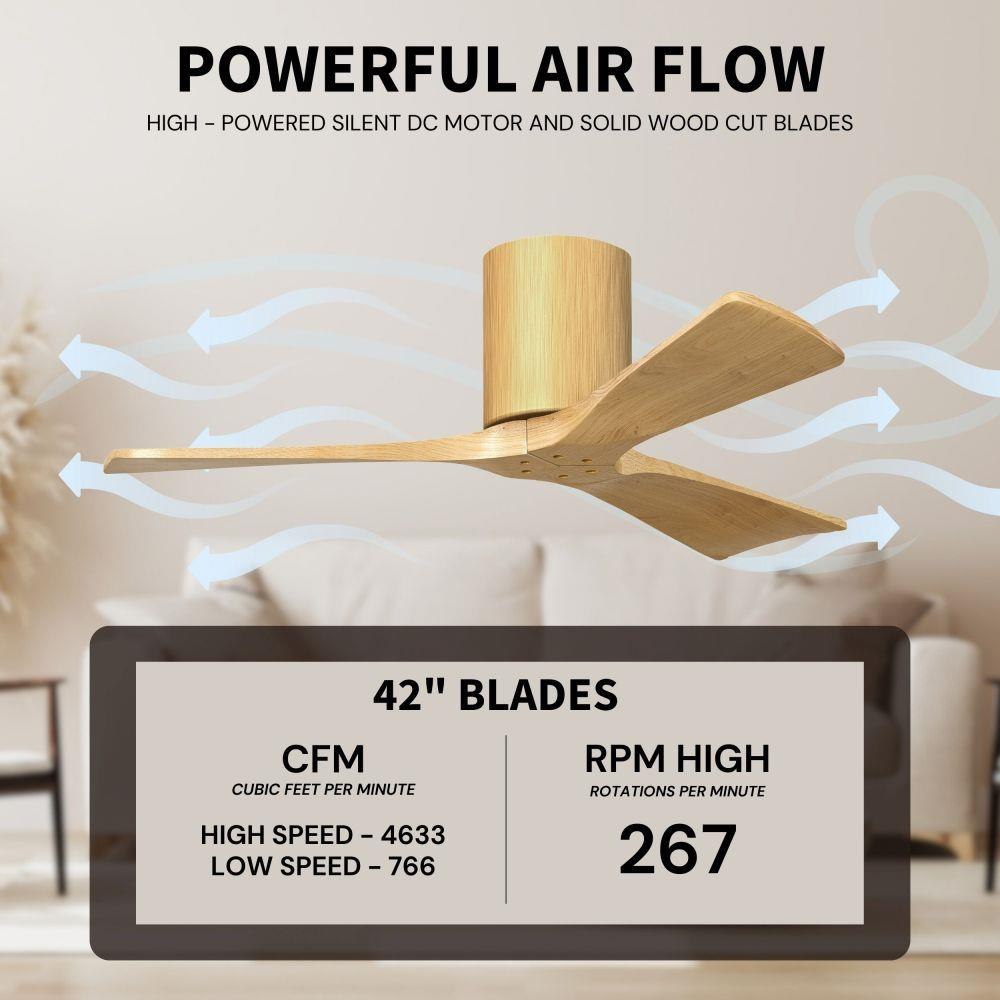 POWERFUL AIR FLOW

HIGH - POWERED SILENT DC MOTOR AND SOLID WOOD CUT BLADES

42" BLADES

CFM
CUBIC FEET PER MINUTE

HIGH SPEED - 4633
LOW SPEED - 766

RPM HIGH
ROTATIONS PER MINUTE

267