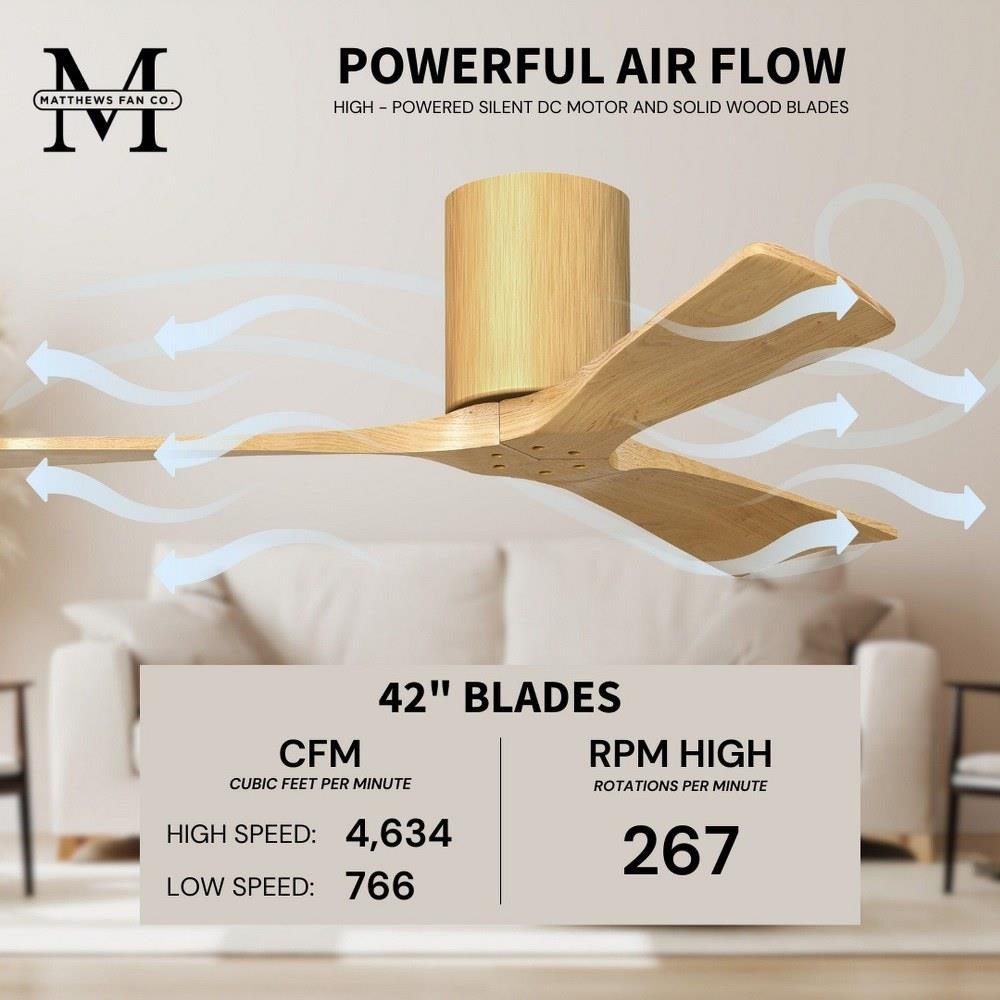 M
MATTHEWS FAN CO.

POWERFUL AIR FLOW
HIGH - POWERED SILENT DC MOTOR AND SOLID WOOD BLADES

42" BLADES

CFM
CUBIC FEET PER MINUTE
HIGH SPEED: 4,634
LOW SPEED: 766

RPM HIGH
ROTATIONS PER MINUTE
267