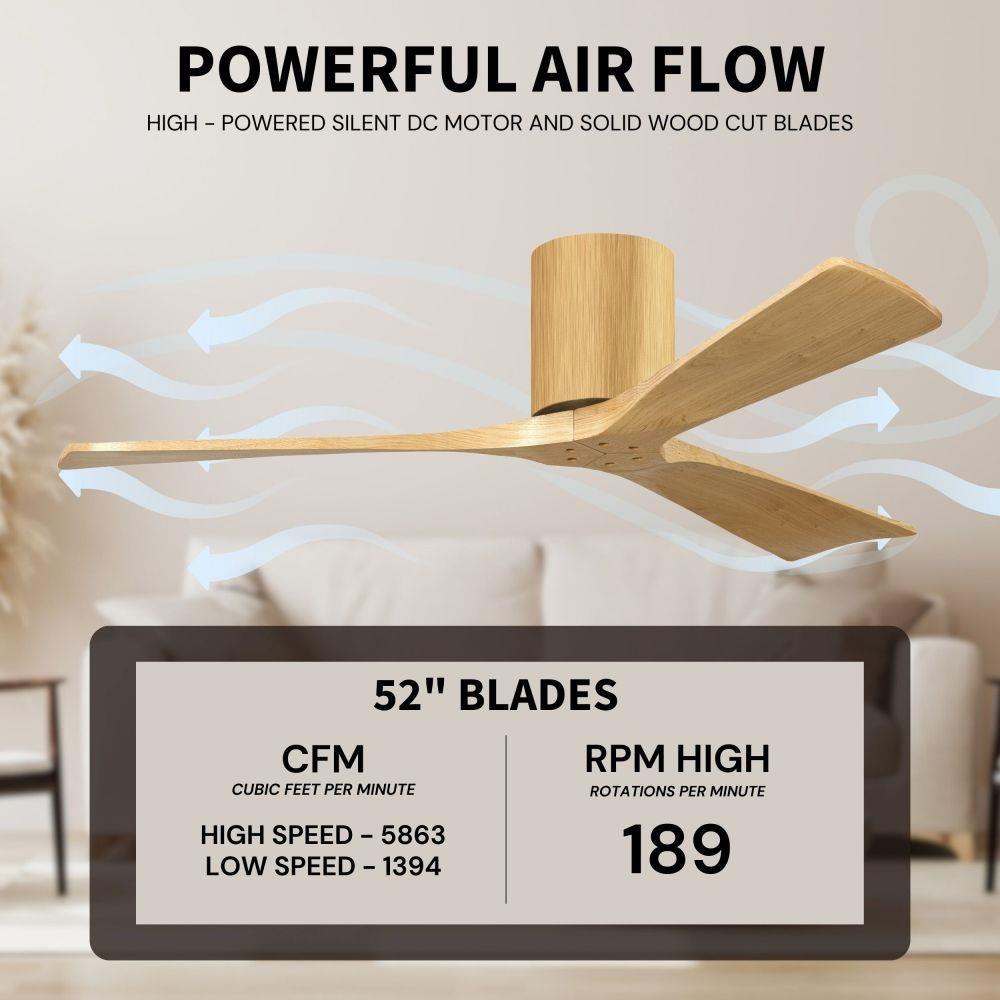 POWERFUL AIR FLOW

HIGH - POWERED SILENT DC MOTOR AND SOLID WOOD CUT BLADES

52" BLADES

CFM
CUBIC FEET PER MINUTE

HIGH SPEED - 5863
LOW SPEED - 1394

RPM HIGH
ROTATIONS PER MINUTE

189