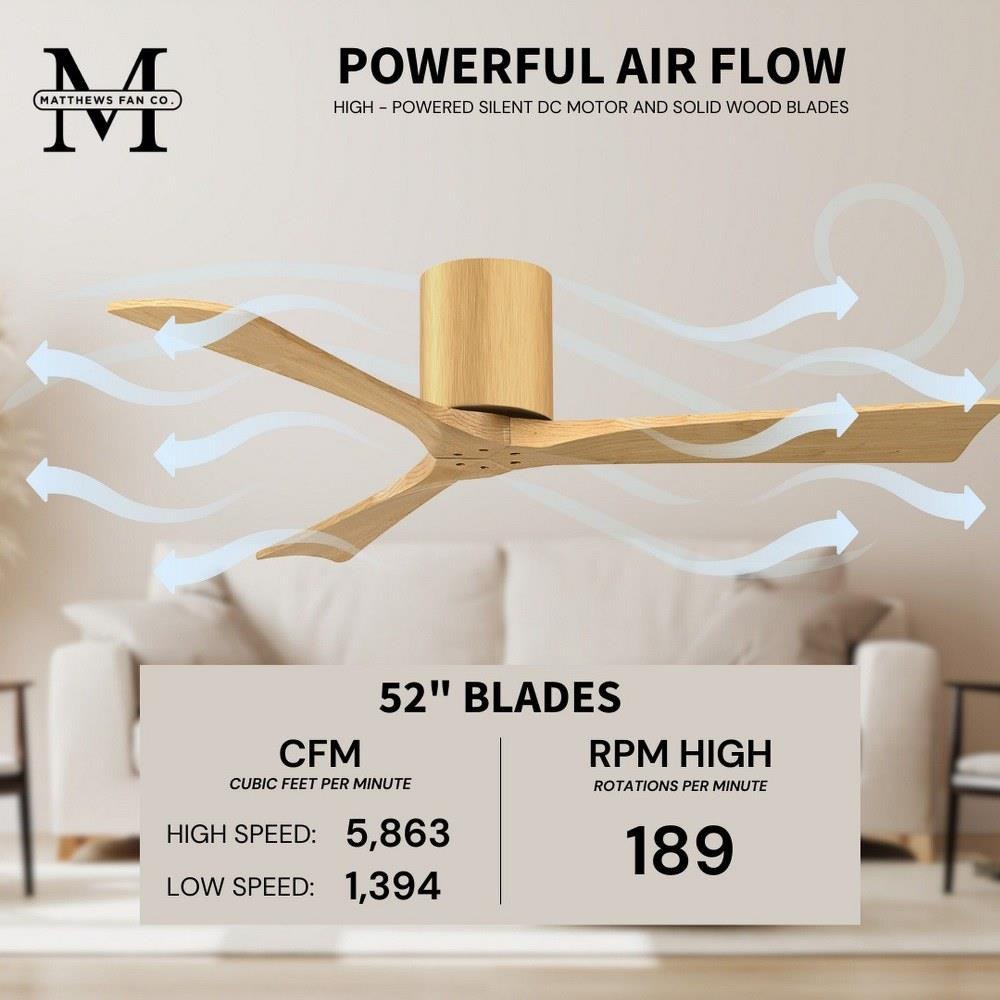 M
MATTHEWS FAN CO.

POWERFUL AIR FLOW
HIGH - POWERED SILENT DC MOTOR AND SOLID WOOD BLADES

52" BLADES

CFM
CUBIC FEET PER MINUTE
HIGH SPEED: 5,863
LOW SPEED: 1,394

RPM HIGH
ROTATIONS PER MINUTE
189