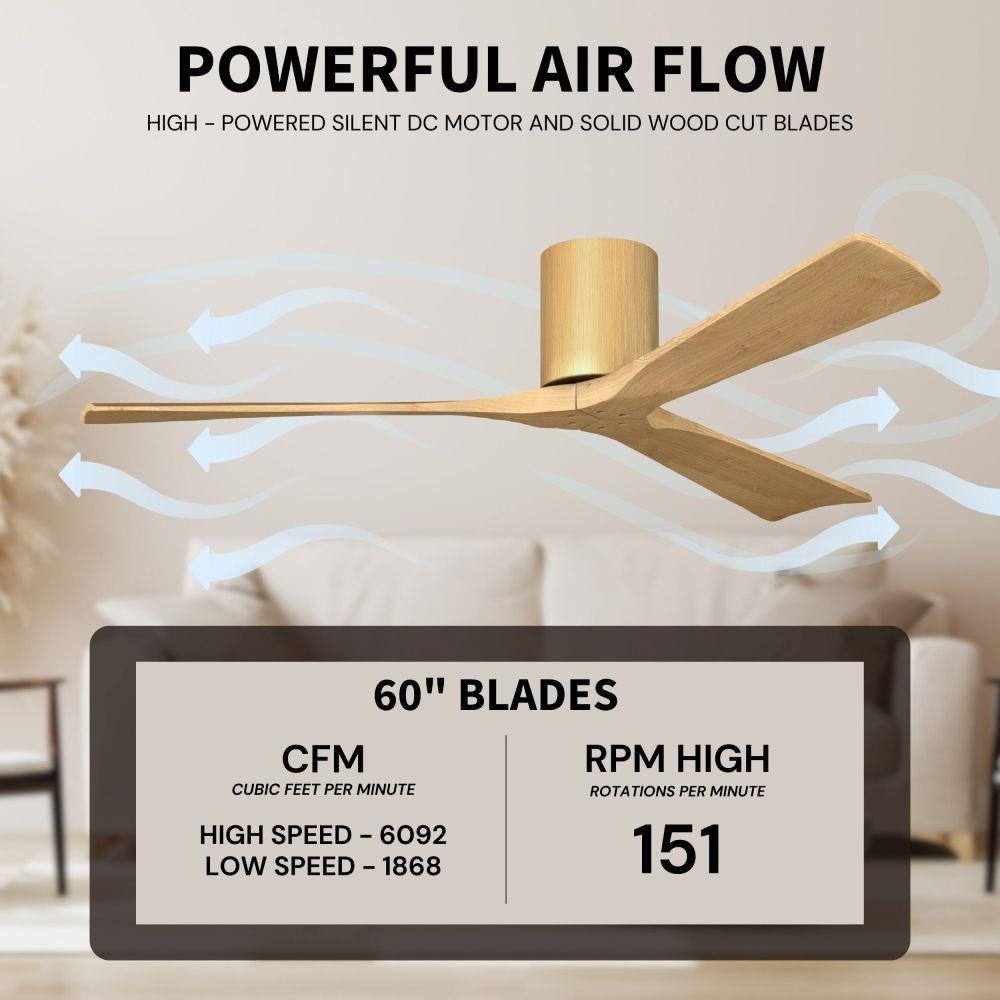 POWERFUL AIR FLOW

HIGH - POWERED SILENT DC MOTOR AND SOLID WOOD CUT BLADES

60" BLADES

CFM
CUBIC FEET PER MINUTE

HIGH SPEED - 6092
LOW SPEED - 1868

RPM HIGH
ROTATIONS PER MINUTE

151