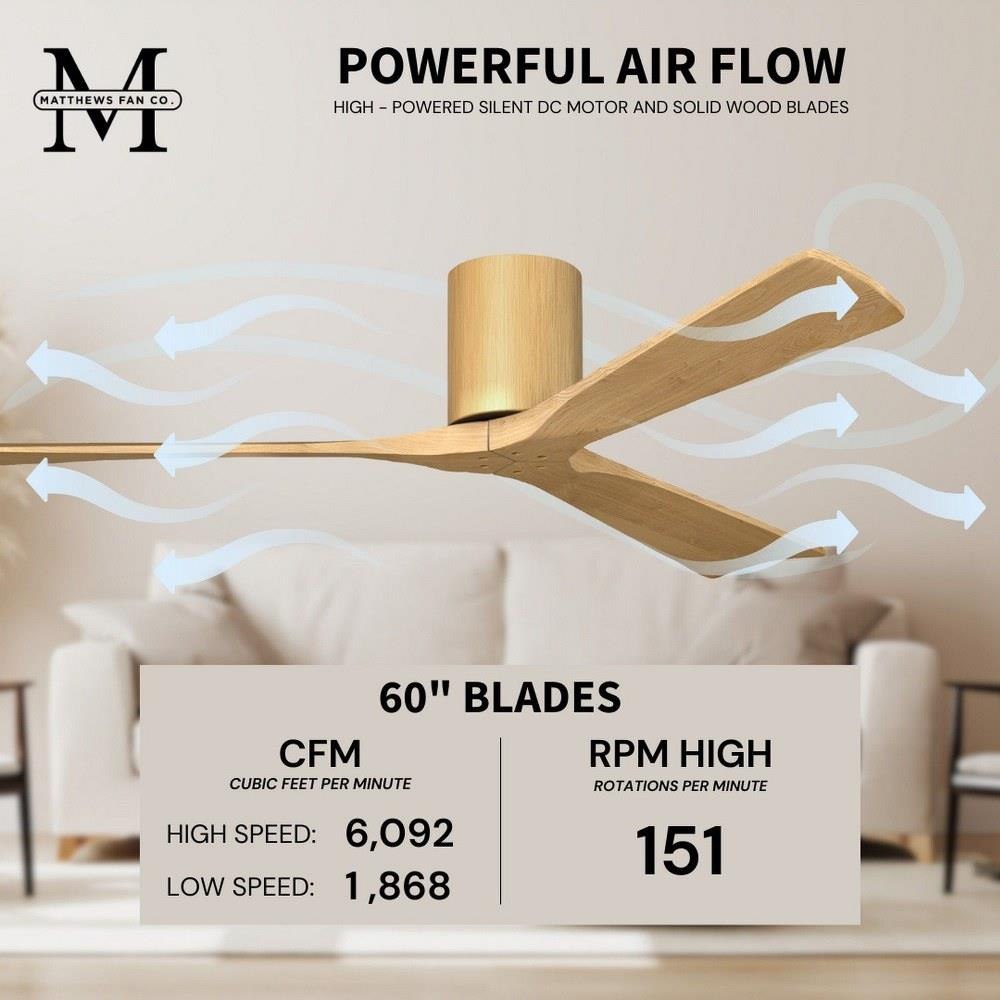 M
MATTHEWS FAN CO.

POWERFUL AIR FLOW
HIGH - POWERED SILENT DC MOTOR AND SOLID WOOD BLADES

60" BLADES

CFM
CUBIC FEET PER MINUTE
HIGH SPEED: 6,092
LOW SPEED: 1,868

RPM HIGH
ROTATIONS PER MINUTE
151