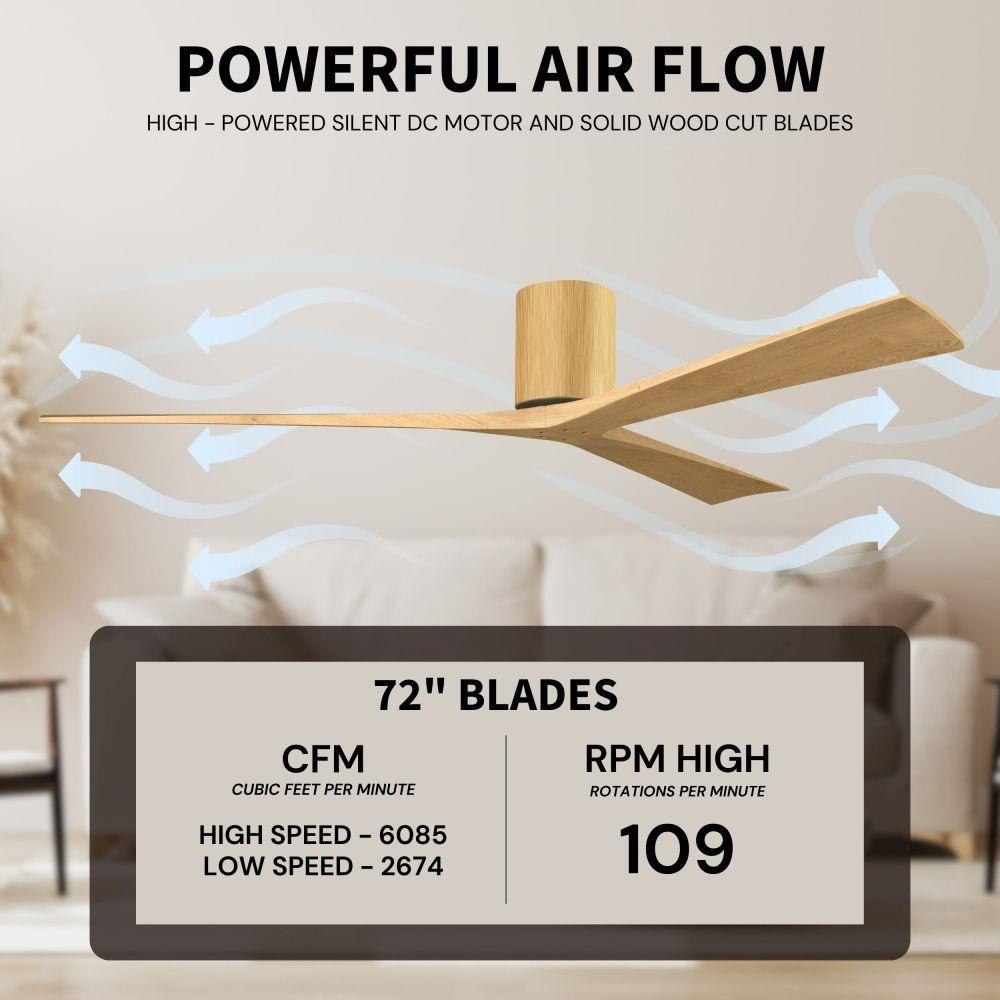 POWERFUL AIR FLOW
HIGH - POWERED SILENT DC MOTOR AND SOLID WOOD CUT BLADES

72" BLADES

CFM
CUBIC FEET PER MINUTE
HIGH SPEED - 6085
LOW SPEED - 2674

RPM HIGH
ROTATIONS PER MINUTE
109