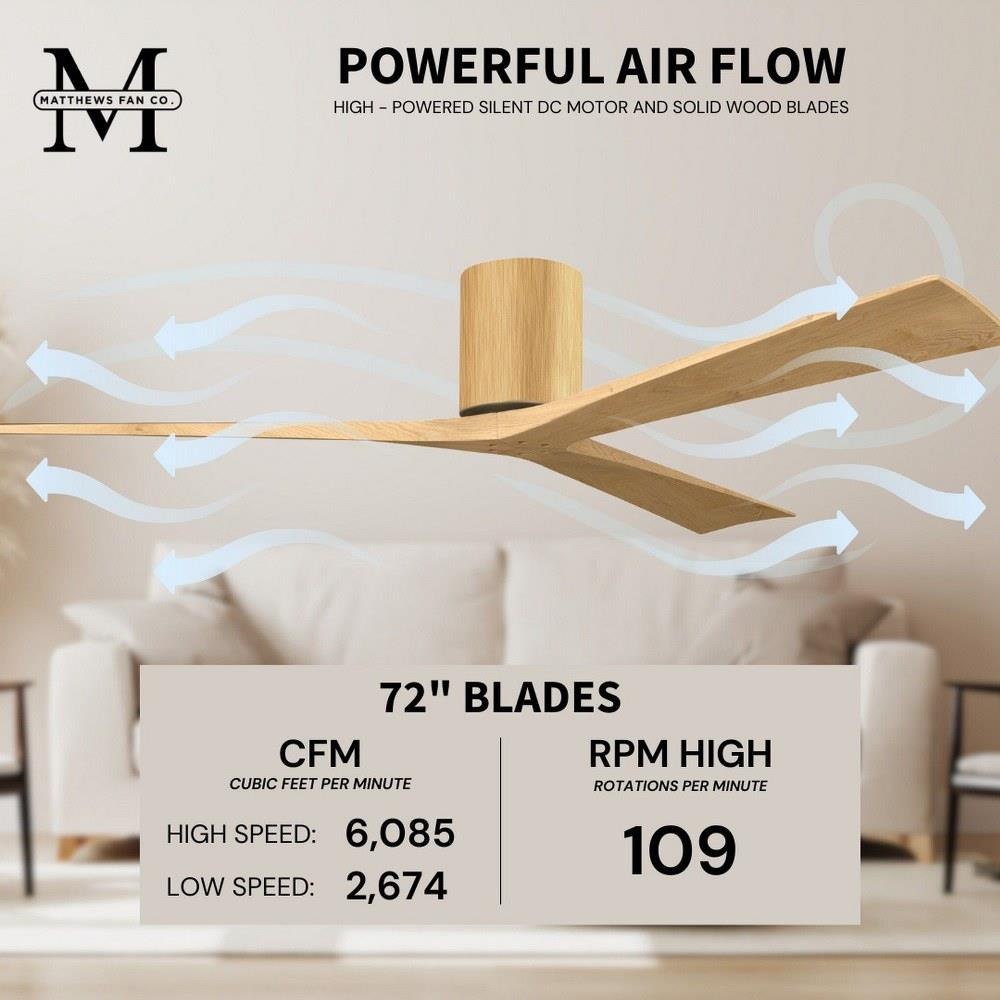 M
MATTHEWS FAN CO.

POWERFUL AIR FLOW
HIGH - POWERED SILENT DC MOTOR AND SOLID WOOD BLADES

72" BLADES

CFM
CUBIC FEET PER MINUTE
HIGH SPEED: 6,085
LOW SPEED: 2,674

RPM HIGH
ROTATIONS PER MINUTE
109