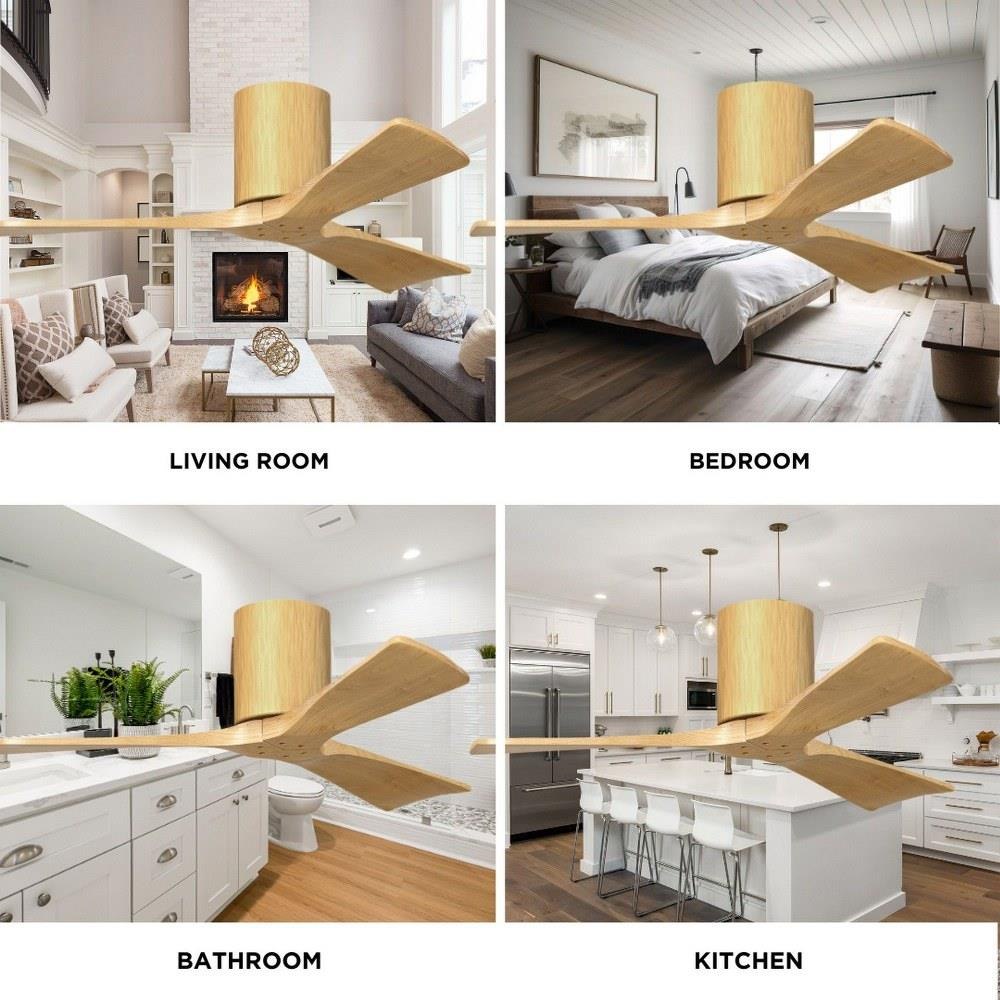 LIVING ROOM

BEDROOM

BATHROOM

KITCHEN