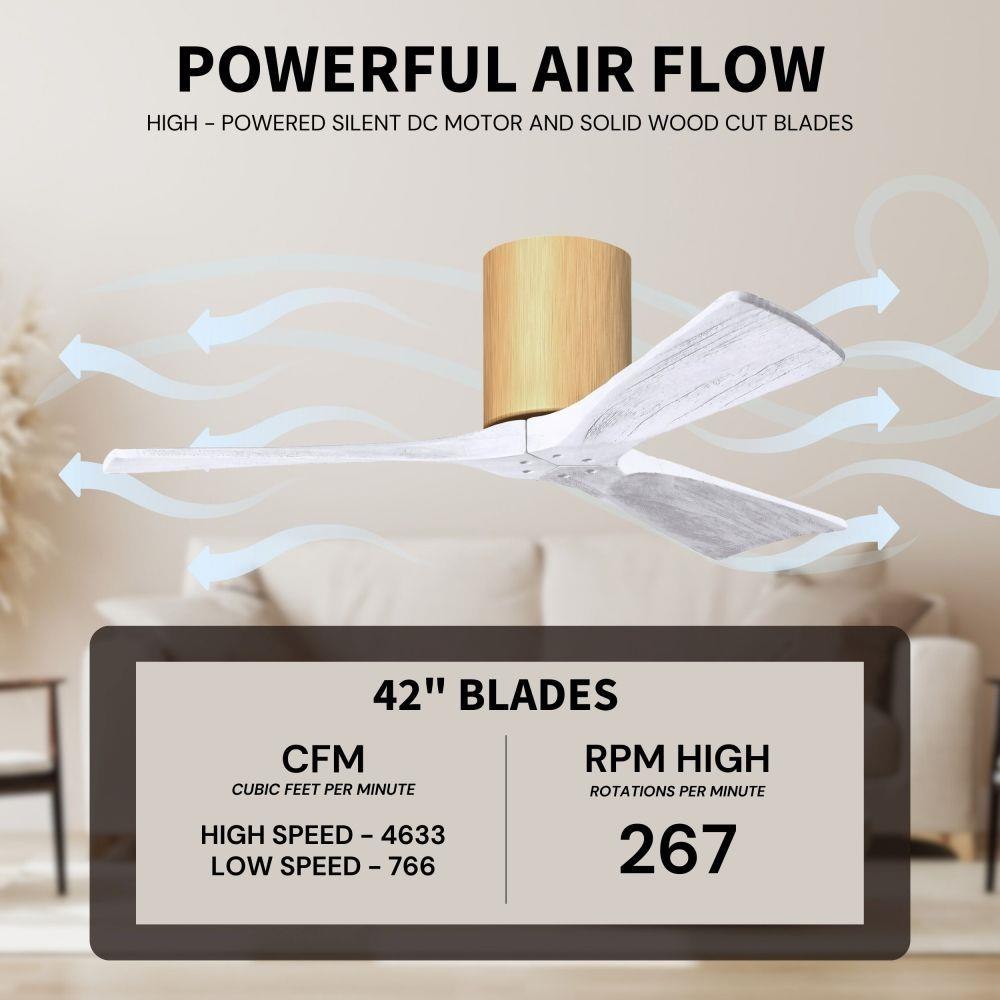 POWERFUL AIR FLOW

HIGH - POWERED SILENT DC MOTOR AND SOLID WOOD CUT BLADES

42" BLADES

CFM
CUBIC FEET PER MINUTE

HIGH SPEED - 4633
LOW SPEED - 766

RPM HIGH
ROTATIONS PER MINUTE

267