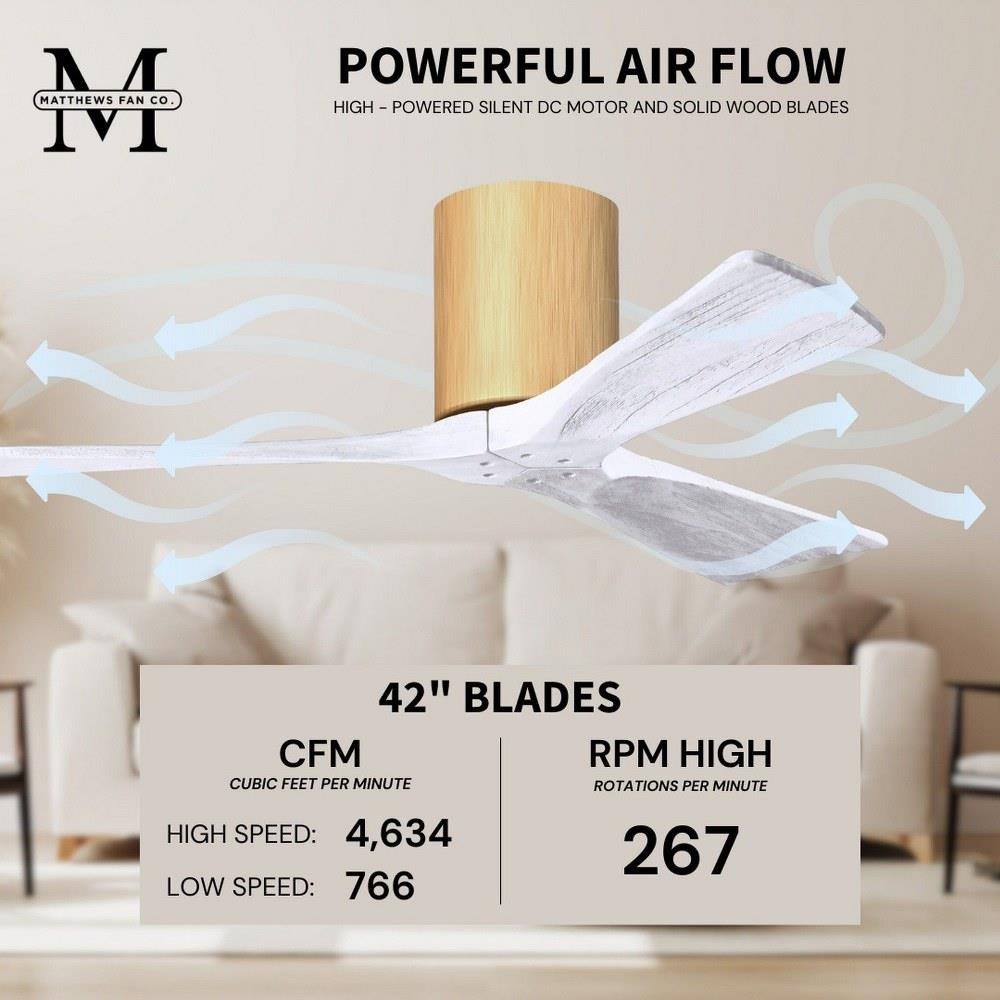 M
MATTHEWS FAN CO.

POWERFUL AIR FLOW
HIGH - POWERED SILENT DC MOTOR AND SOLID WOOD BLADES

42" BLADES

CFM
CUBIC FEET PER MINUTE
HIGH SPEED: 4,634
LOW SPEED: 766

RPM HIGH
ROTATIONS PER MINUTE
267