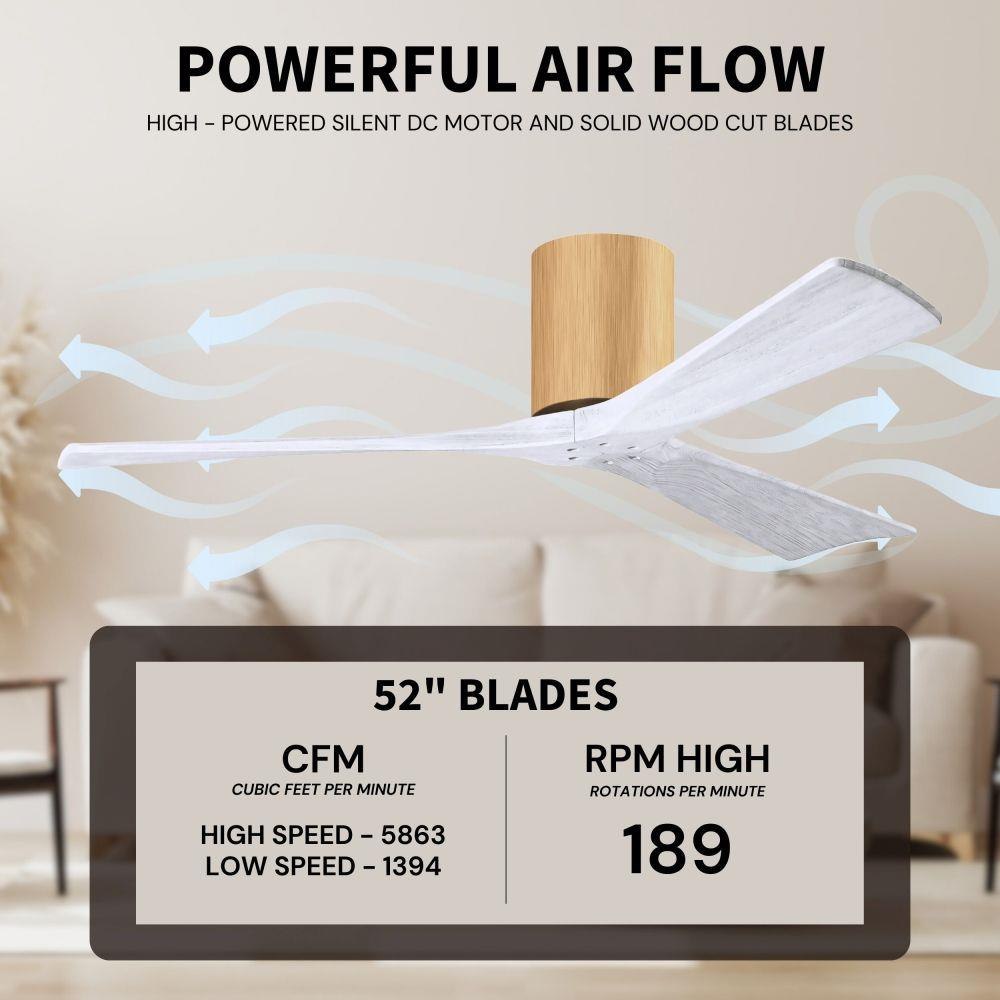 POWERFUL AIR FLOW

HIGH - POWERED SILENT DC MOTOR AND SOLID WOOD CUT BLADES

52" BLADES

CFM
CUBIC FEET PER MINUTE

HIGH SPEED - 5863
LOW SPEED - 1394

RPM HIGH
ROTATIONS PER MINUTE

189