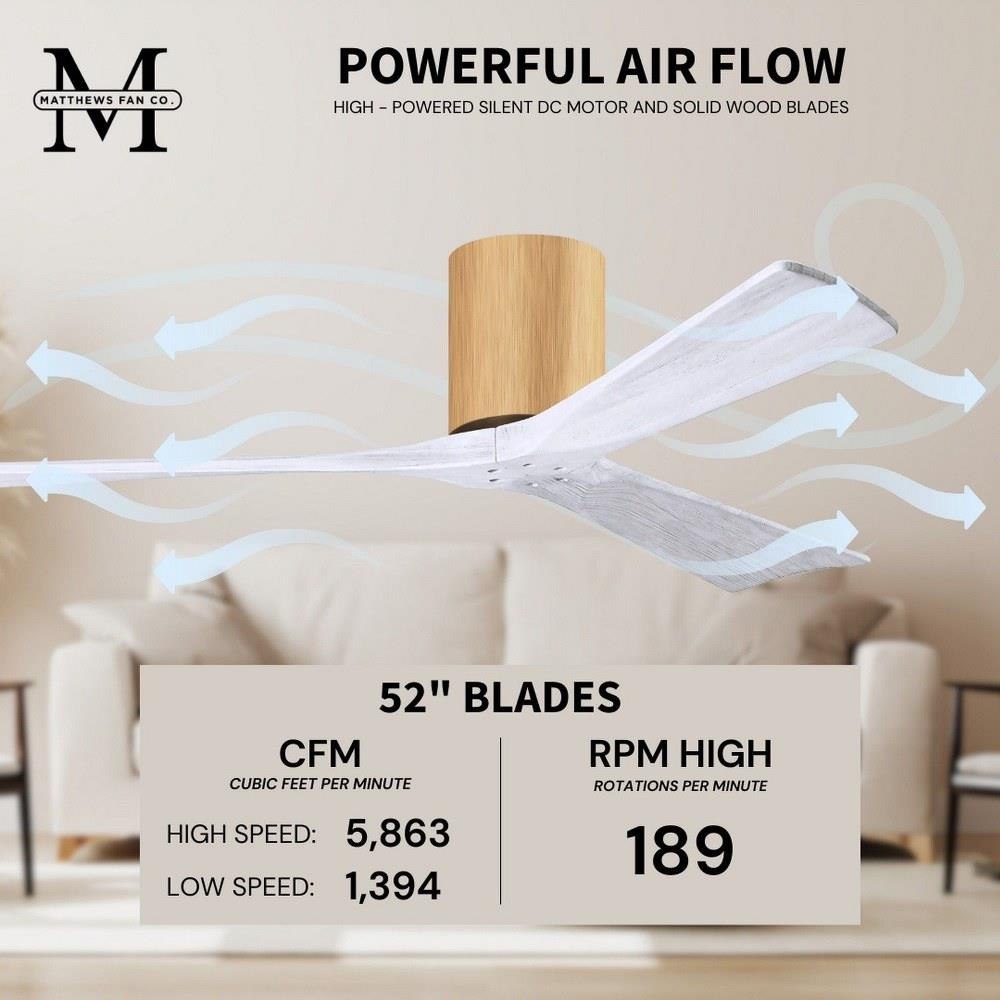 M
MATTHEWS FAN CO.

POWERFUL AIR FLOW

HIGH - POWERED SILENT DC MOTOR AND SOLID WOOD BLADES

52" BLADES

CFM
CUBIC FEET PER MINUTE

HIGH SPEED: 5,863

LOW SPEED: 1,394

RPM HIGH
ROTATIONS PER MINUTE

189