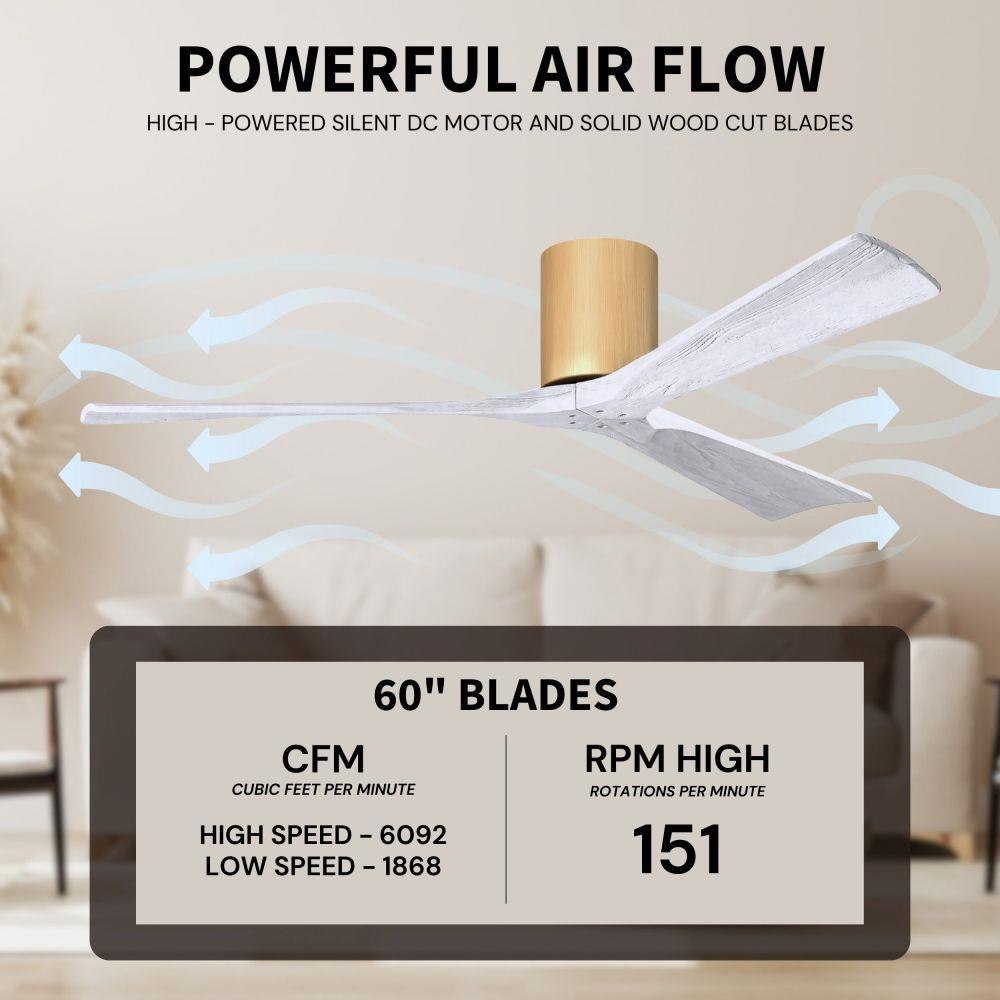 POWERFUL AIR FLOW

HIGH - POWERED SILENT DC MOTOR AND SOLID WOOD CUT BLADES

60" BLADES

CFM
CUBIC FEET PER MINUTE

HIGH SPEED - 6092
LOW SPEED - 1868

RPM HIGH
ROTATIONS PER MINUTE

151