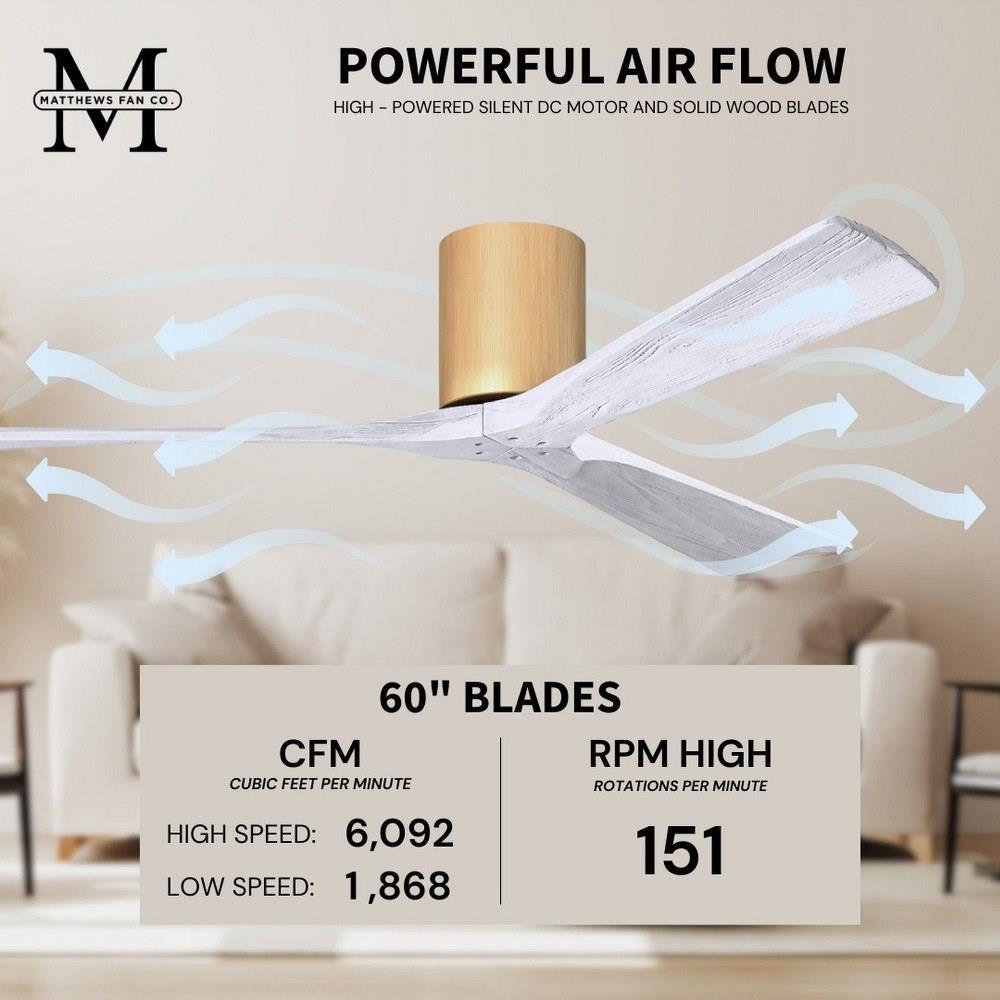 M
MATTHEWS FAN CO.

POWERFUL AIR FLOW

HIGH - POWERED SILENT DC MOTOR AND SOLID WOOD BLADES

60" BLADES

CFM
CUBIC FEET PER MINUTE

HIGH SPEED: 6,092
LOW SPEED: 1,868

RPM HIGH
ROTATIONS PER MINUTE

151