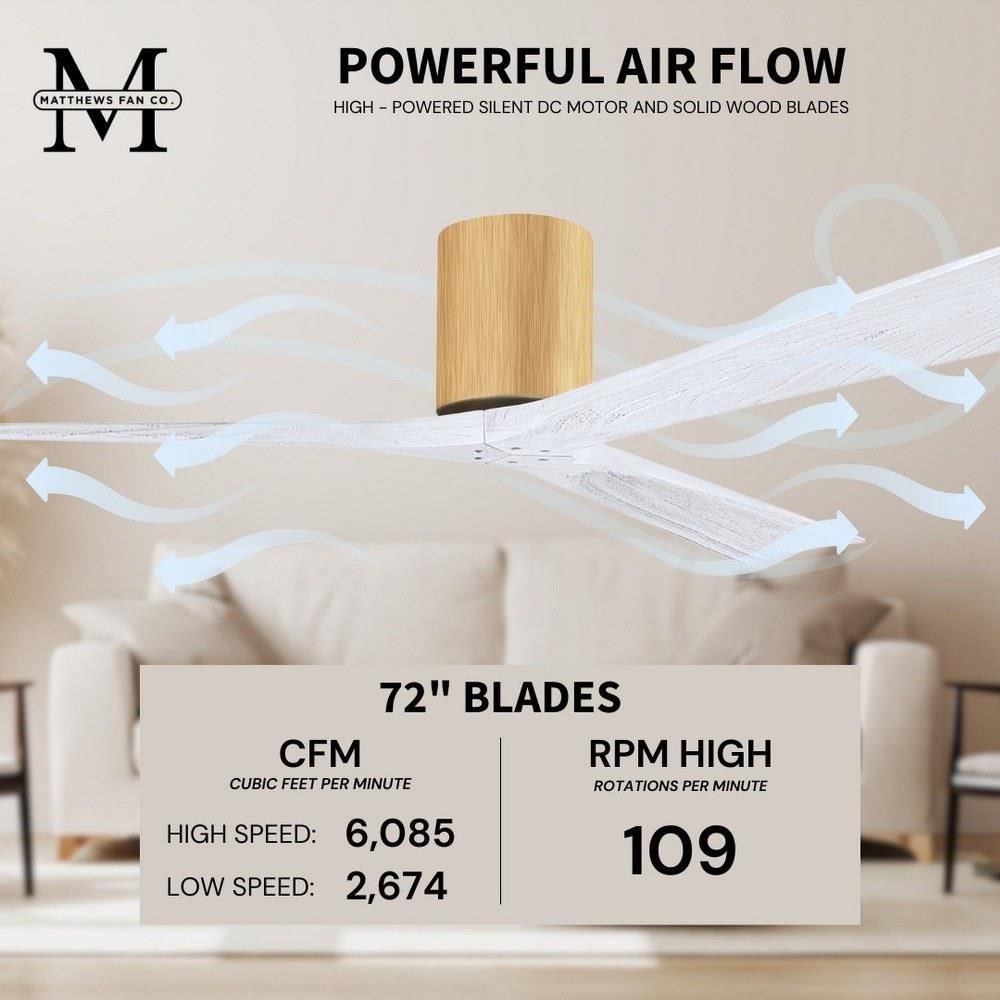 M
MATTHEWS FAN CO.

POWERFUL AIR FLOW
HIGH - POWERED SILENT DC MOTOR AND SOLID WOOD BLADES

72" BLADES

CFM
CUBIC FEET PER MINUTE
HIGH SPEED: 6,085
LOW SPEED: 2,674

RPM HIGH
ROTATIONS PER MINUTE
109