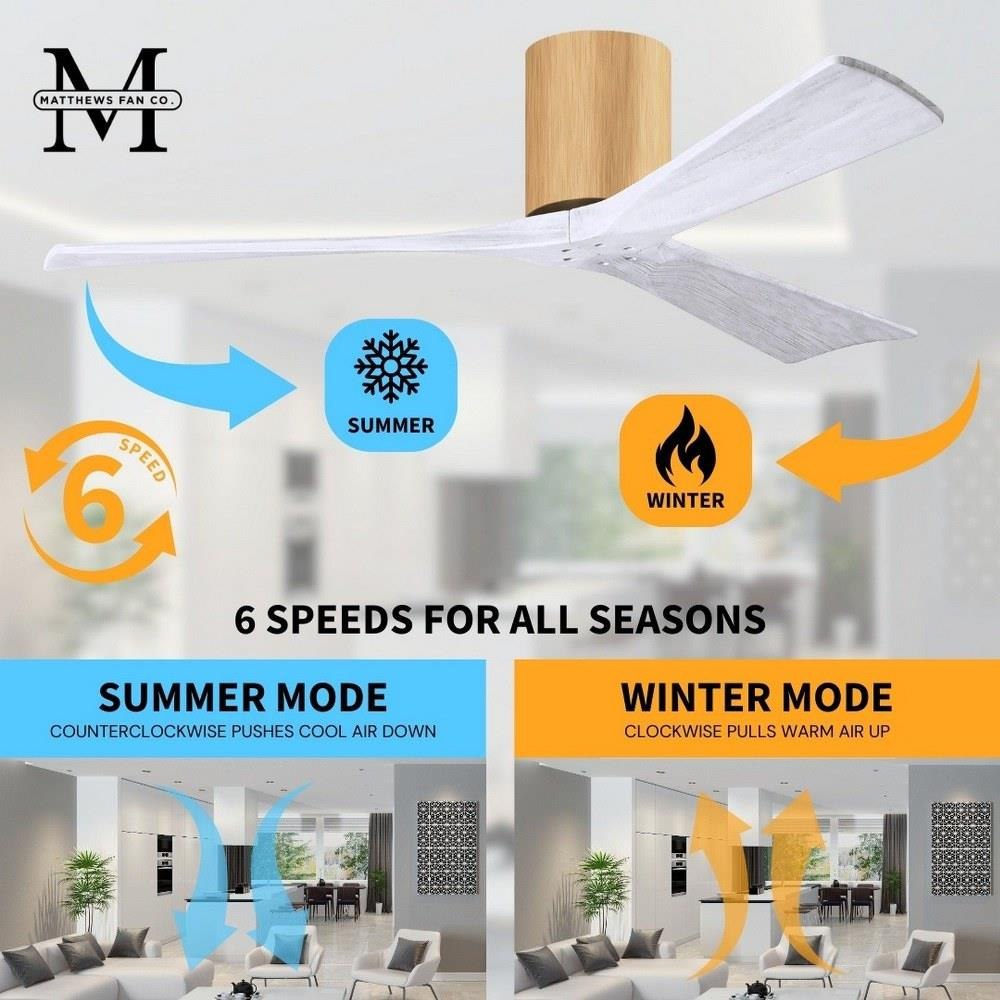 M
MATTHEWS FAN CO.

SUMMER

WINTER

6
SPEED

6 SPEEDS FOR ALL SEASONS

SUMMER MODE
COUNTERCLOCKWISE PUSHES COOL AIR DOWN

WINTER MODE
CLOCKWISE PULLS WARM AIR UP