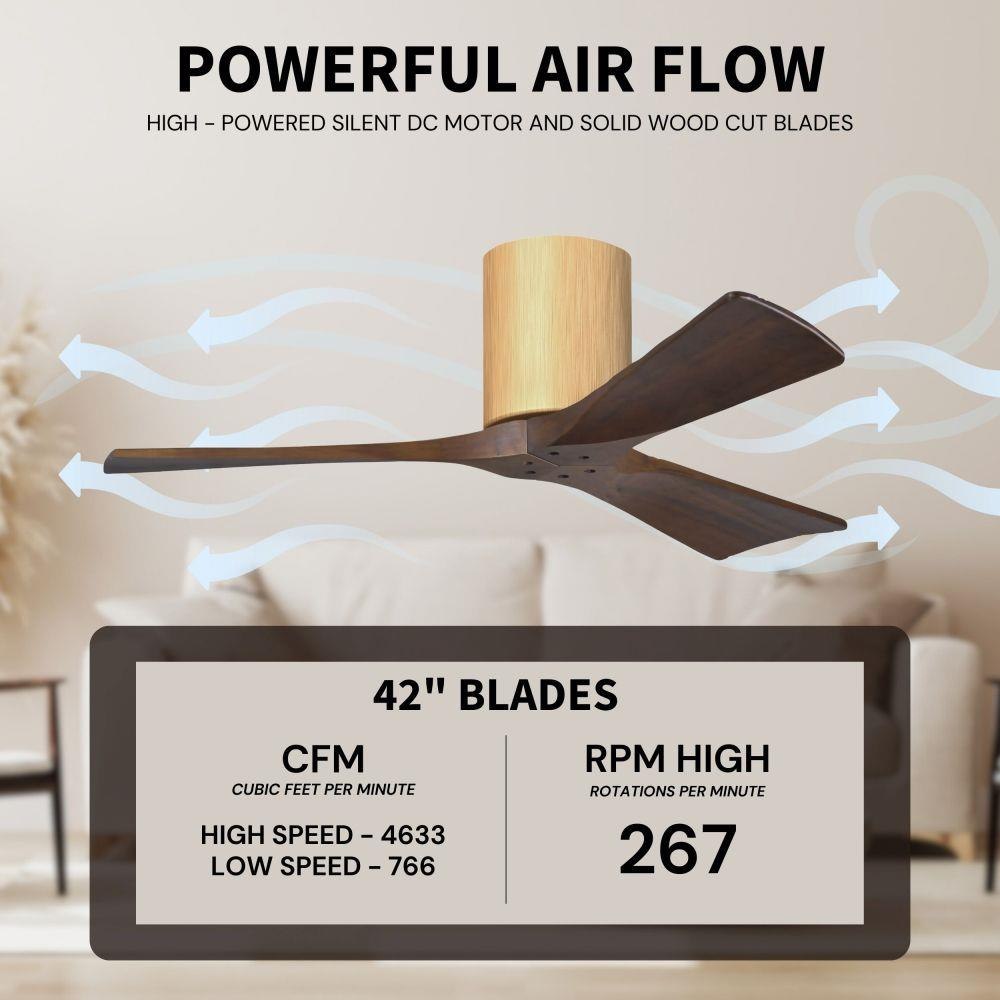 POWERFUL AIR FLOW
HIGH - POWERED SILENT DC MOTOR AND SOLID WOOD CUT BLADES

42" BLADES

CFM
CUBIC FEET PER MINUTE

HIGH SPEED - 4633
LOW SPEED - 766

RPM HIGH
ROTATIONS PER MINUTE

267