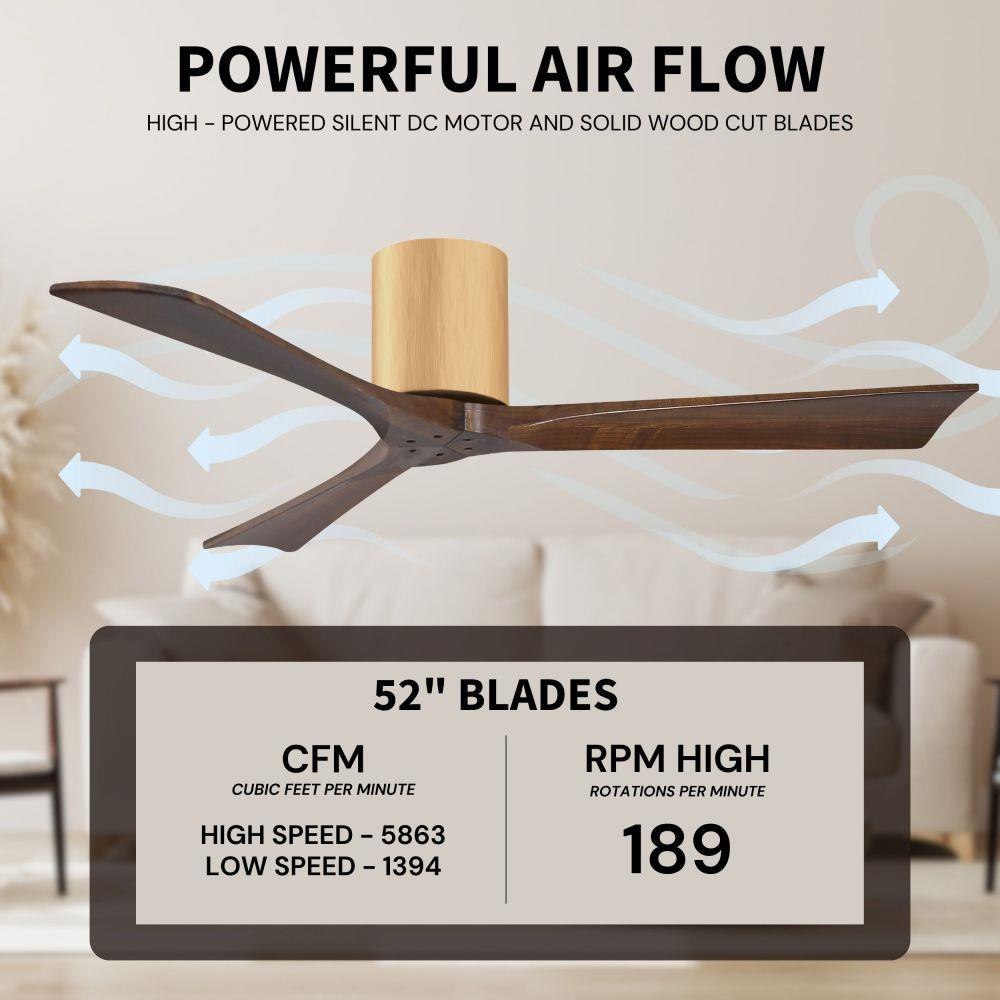 POWERFUL AIR FLOW

HIGH - POWERED SILENT DC MOTOR AND SOLID WOOD CUT BLADES

52" BLADES

CFM
CUBIC FEET PER MINUTE

HIGH SPEED - 5863
LOW SPEED - 1394

RPM HIGH
ROTATIONS PER MINUTE

189