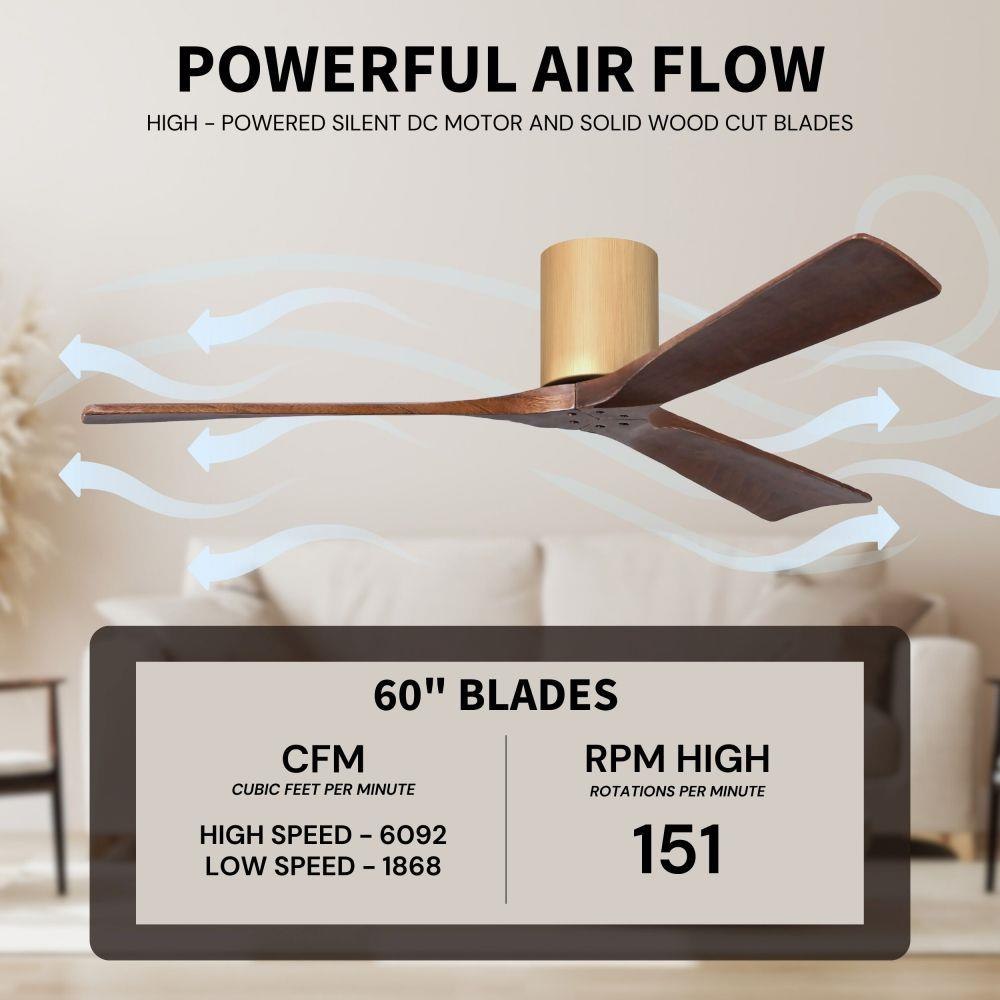 POWERFUL AIR FLOW
HIGH - POWERED SILENT DC MOTOR AND SOLID WOOD CUT BLADES

60" BLADES

CFM
CUBIC FEET PER MINUTE

HIGH SPEED - 6092
LOW SPEED - 1868

RPM HIGH
ROTATIONS PER MINUTE

151