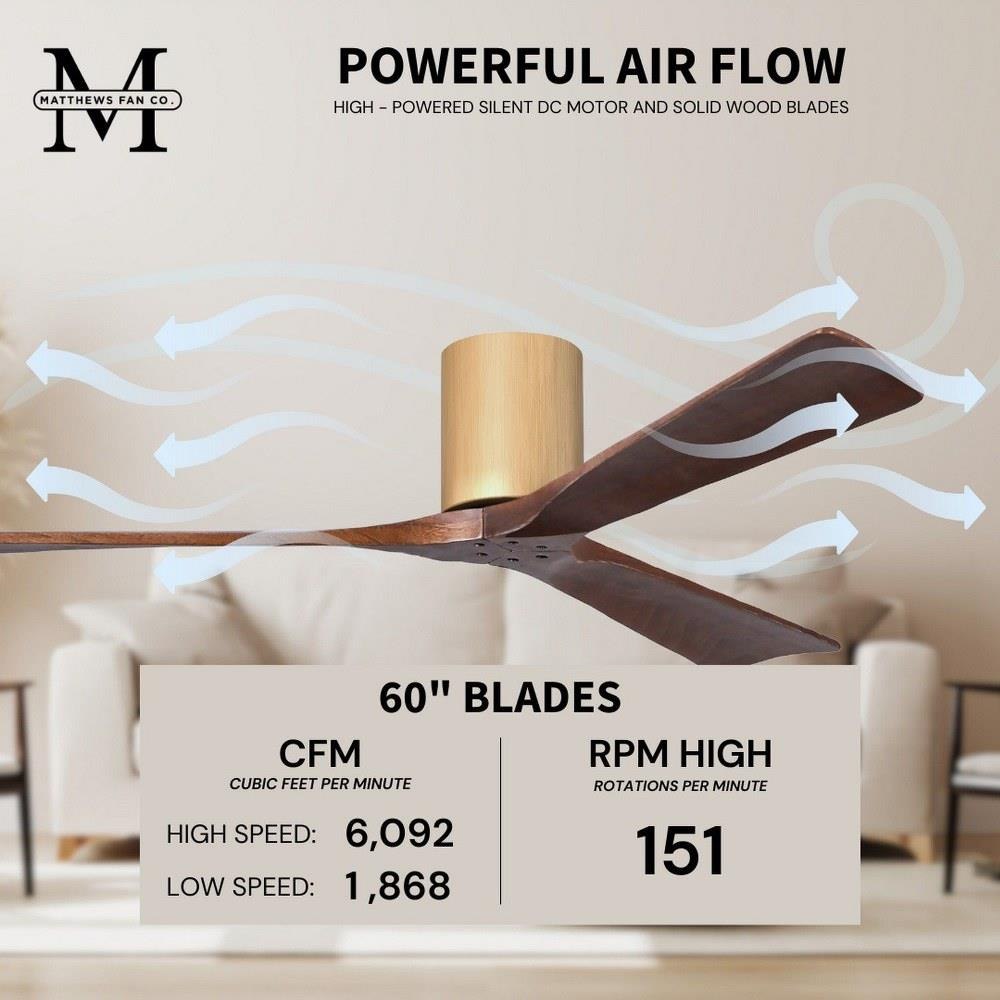 M
MATTHEWS FAN CO.

POWERFUL AIR FLOW

HIGH - POWERED SILENT DC MOTOR AND SOLID WOOD BLADES

60" BLADES

CFM
CUBIC FEET PER MINUTE

HIGH SPEED: 6,092
LOW SPEED: 1,868

RPM HIGH
ROTATIONS PER MINUTE

151