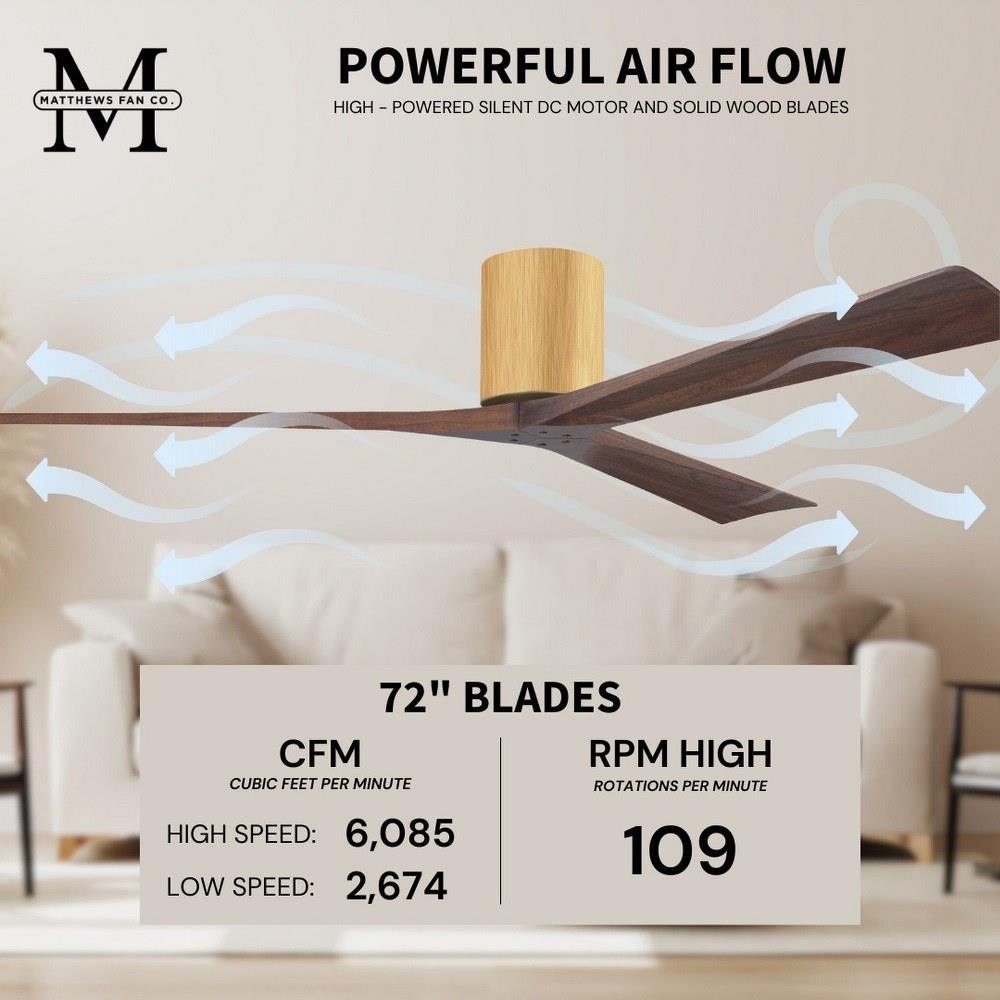 M
MATTHEWS FAN CO.

POWERFUL AIR FLOW
HIGH - POWERED SILENT DC MOTOR AND SOLID WOOD BLADES

72" BLADES

CFM
CUBIC FEET PER MINUTE
HIGH SPEED: 6,085
LOW SPEED: 2,674

RPM HIGH
ROTATIONS PER MINUTE
109