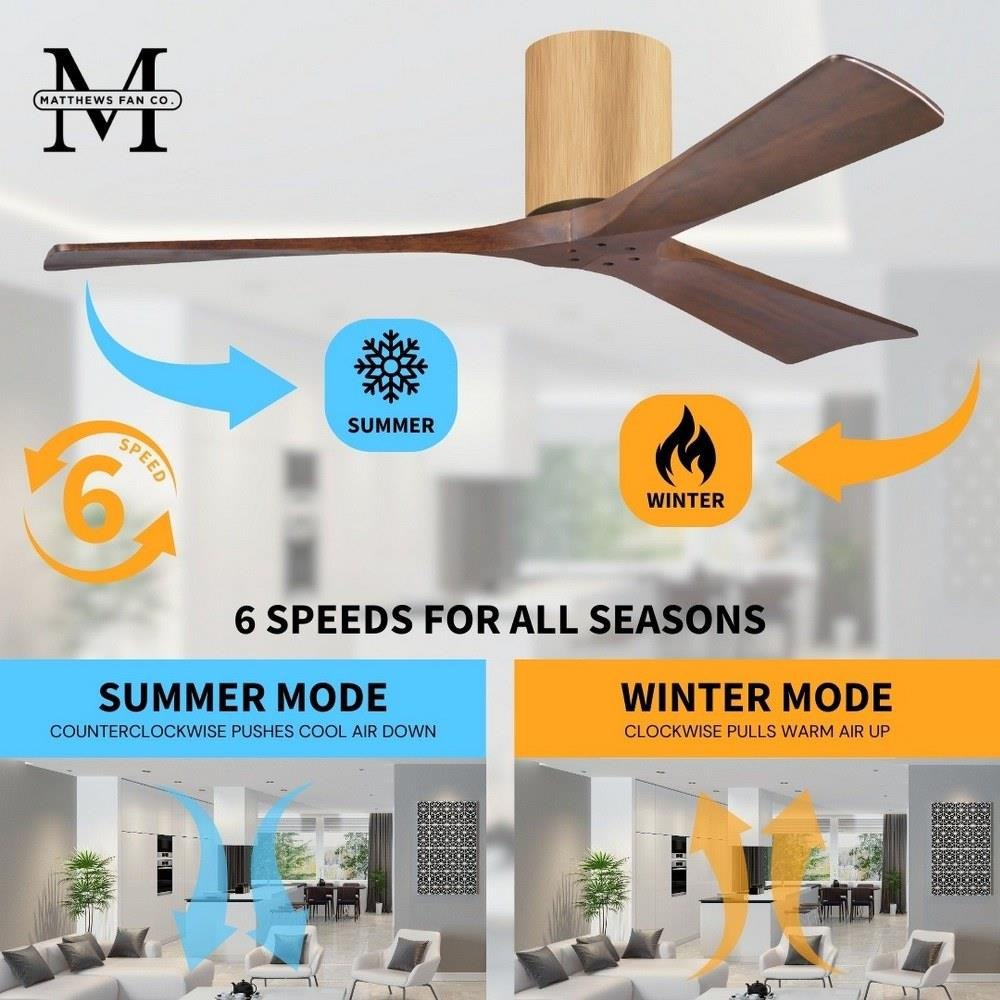 M
MATTHEWS FAN CO.

SUMMER

WINTER

6
SPEED

6 SPEEDS FOR ALL SEASONS

SUMMER MODE
COUNTERCLOCKWISE PUSHES COOL AIR DOWN

WINTER MODE
CLOCKWISE PULLS WARM AIR UP