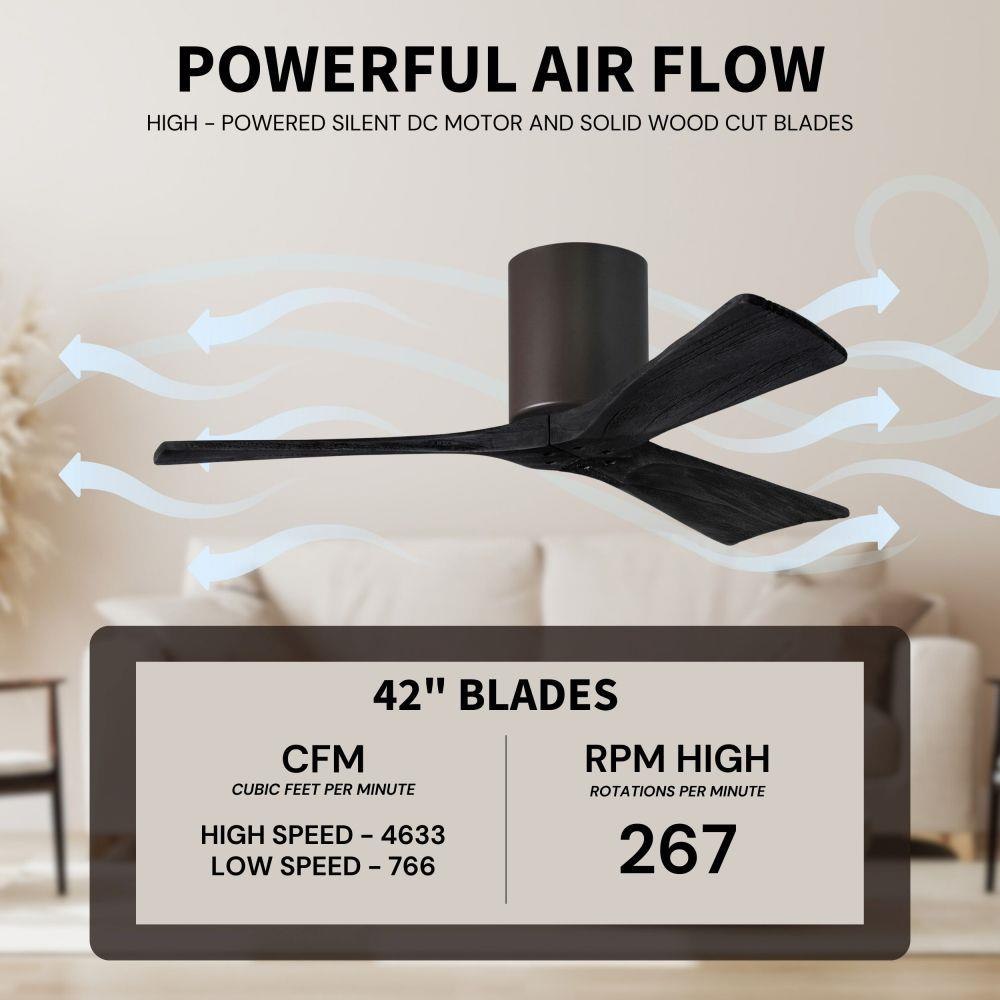 POWERFUL AIR FLOW

HIGH - POWERED SILENT DC MOTOR AND SOLID WOOD CUT BLADES

42" BLADES

CFM
CUBIC FEET PER MINUTE

HIGH SPEED - 4633
LOW SPEED - 766

RPM HIGH
ROTATIONS PER MINUTE

267