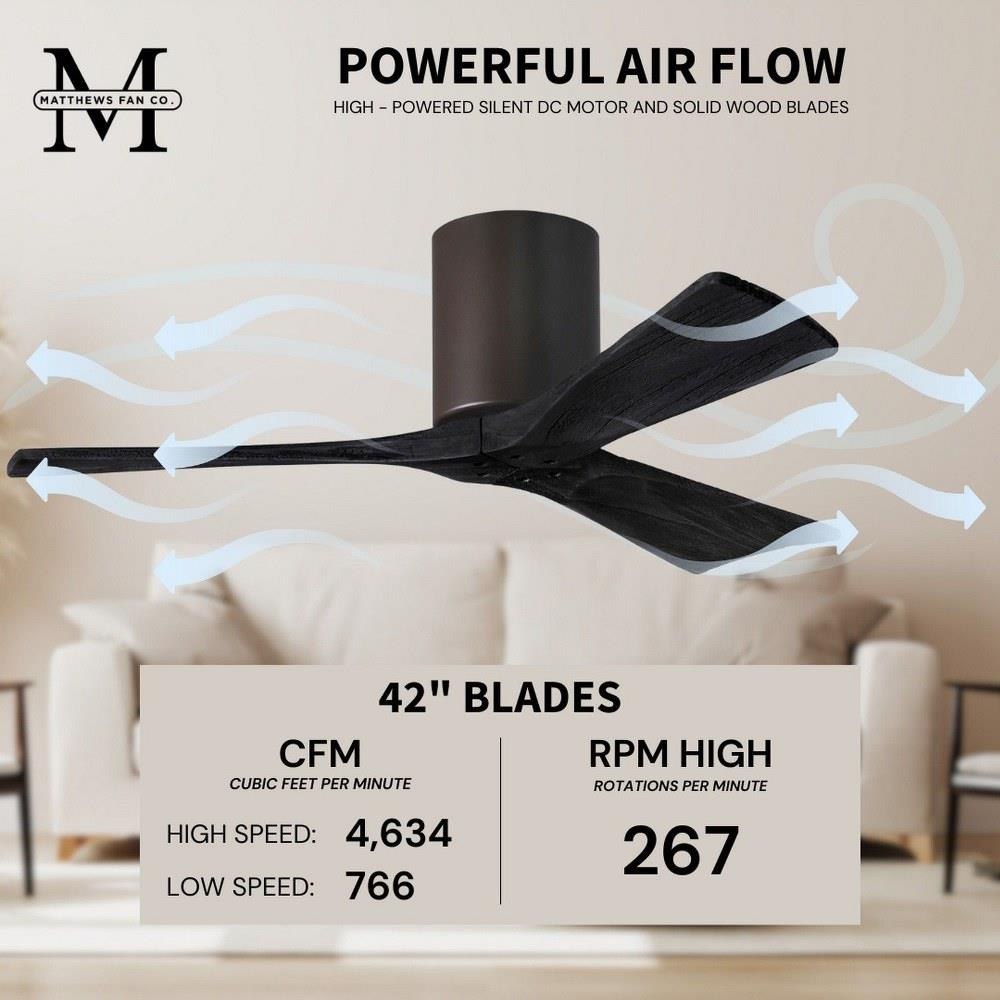 M
MATTHEWS FAN CO.

POWERFUL AIR FLOW

HIGH - POWERED SILENT DC MOTOR AND SOLID WOOD BLADES

42" BLADES

CFM
CUBIC FEET PER MINUTE

HIGH SPEED: 4,634
LOW SPEED: 766

RPM HIGH
ROTATIONS PER MINUTE

267