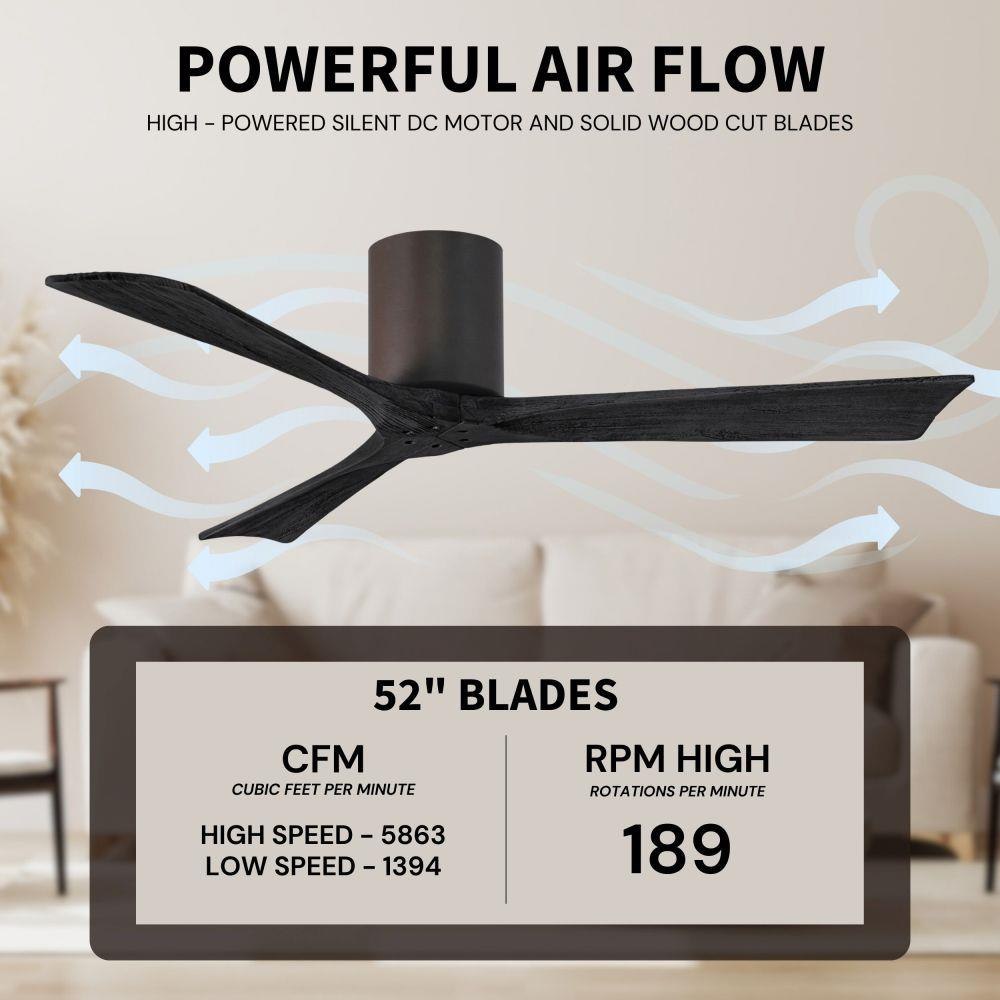 POWERFUL AIR FLOW

HIGH - POWERED SILENT DC MOTOR AND SOLID WOOD CUT BLADES

52" BLADES

CFM
CUBIC FEET PER MINUTE

HIGH SPEED - 5863
LOW SPEED - 1394

RPM HIGH
ROTATIONS PER MINUTE

189