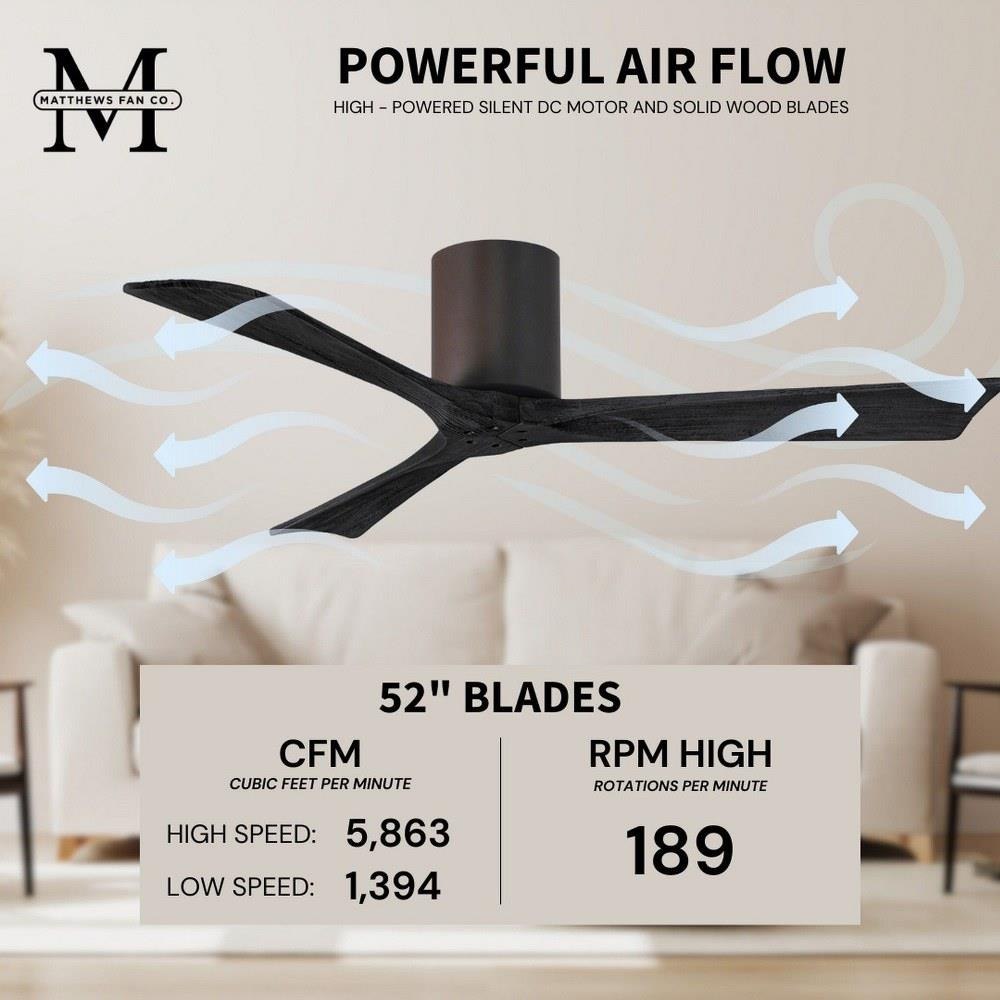 M
MATTHEWS FAN CO.

POWERFUL AIR FLOW

HIGH - POWERED SILENT DC MOTOR AND SOLID WOOD BLADES

52" BLADES

CFM
CUBIC FEET PER MINUTE

HIGH SPEED: 5,863

LOW SPEED: 1,394

RPM HIGH
ROTATIONS PER MINUTE

189